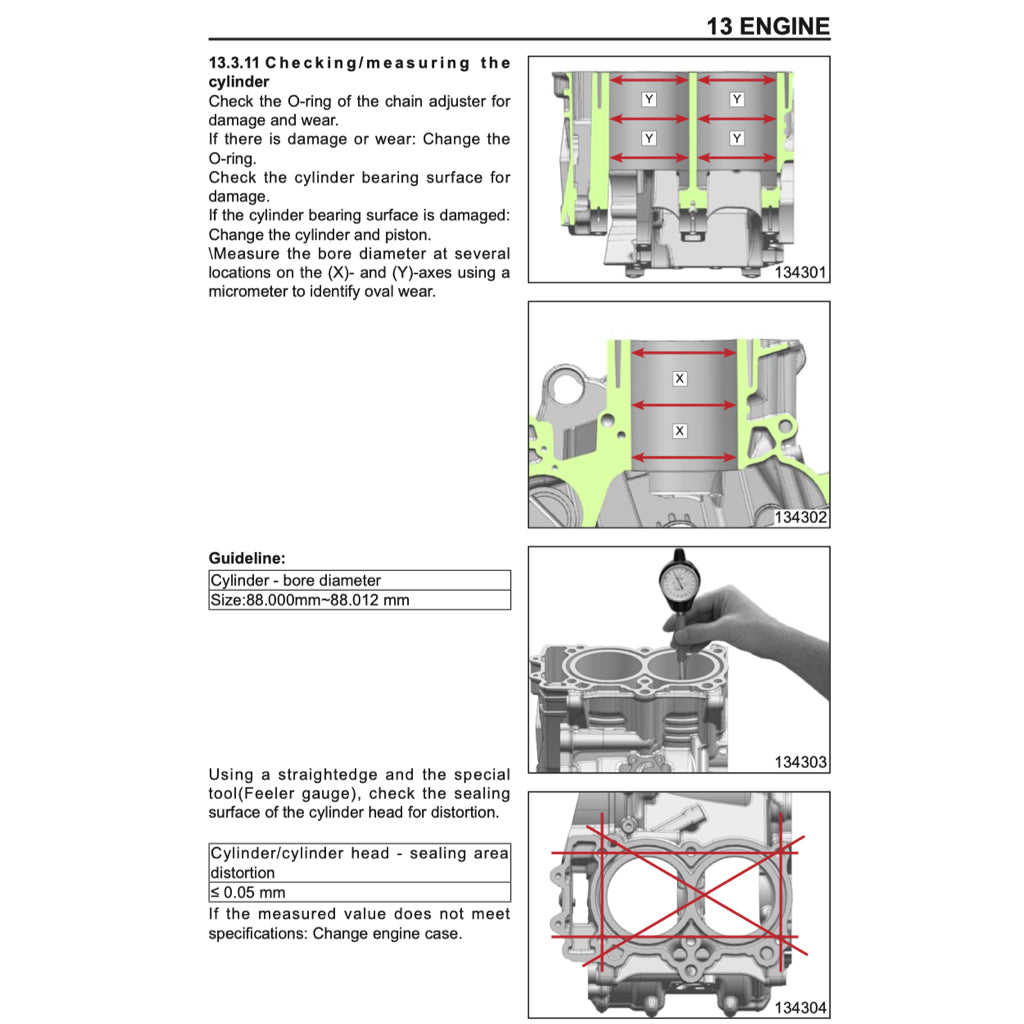 13 ENGINE

13.3.11 Checking/measuring the cylinder
Check the O-ring of the chain adjuster for damage and wear.
If there is damage or wear: Change the O-ring.
Check the cylinder bearing surface for damage.
If the cylinder bearing surface is damaged: Change the cylinder and piston.
\Measure the bore diameter at several locations on the (X)- and (Y)-axes using a micrometer to identify oval wear.

Y
Y
Y
Y
134301

X
X
134302

Guideline:

| Cylinder - bore diameter |
|---|
| Size:88.000mm~88.012 mm |

134303

Using a straightedge and the special tool(Feeler gauge), check the sealing surface of the cylinder head for distortion.

| Cylinder/cylinder head - sealing area distortion |
|---|
| ≤ 0.05 mm |

If the measured value does not meet specifications: Change engine case.

134304