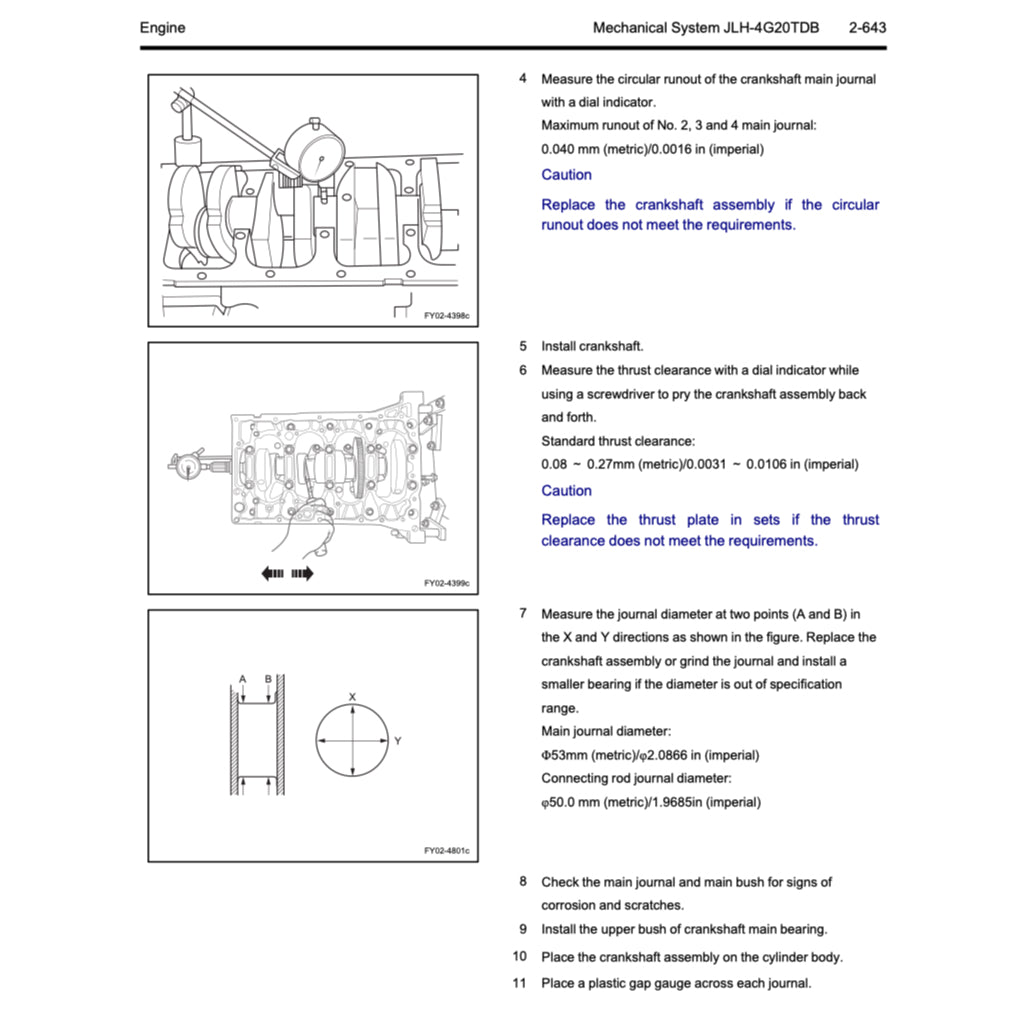 Engine

Mechanical System JLH-4G20TDB 2-643

FY02-4398c

4 Measure the circular runout of the crankshaft main journal with a dial indicator.

Maximum runout of No. 2, 3 and 4 main journal:

0.040 mm (metric)/0.0016 in (imperial)

Caution

Replace the crankshaft assembly if the circular runout does not meet the requirements.

FY02-4399c

5 Install crankshaft.

6 Measure the thrust clearance with a dial indicator while using a screwdriver to pry the crankshaft assembly back and forth.

Standard thrust clearance:

0.08 ~ 0.27mm (metric)/0.0031 ~ 0.0106 in (imperial)

Caution

Replace the thrust plate in sets if the thrust clearance does not meet the requirements.

A B X Y

FY02-4801c

7 Measure the journal diameter at two points (A and B) in the X and Y directions as shown in the figure. Replace the crankshaft assembly or grind the journal and install a smaller bearing if the diameter is out of specification range.

Main journal diameter:

Φ53mm (metric)/φ2.0866 in (imperial)

Connecting rod journal diameter:

φ50.0 mm (metric)/1.9685in (imperial)

8 Check the main journal and main bush for signs of corrosion and scratches.

9 Install the upper bush of crankshaft main bearing.

10 Place the crankshaft assembly on the cylinder body.

11 Place a plastic gap gauge across each journal.