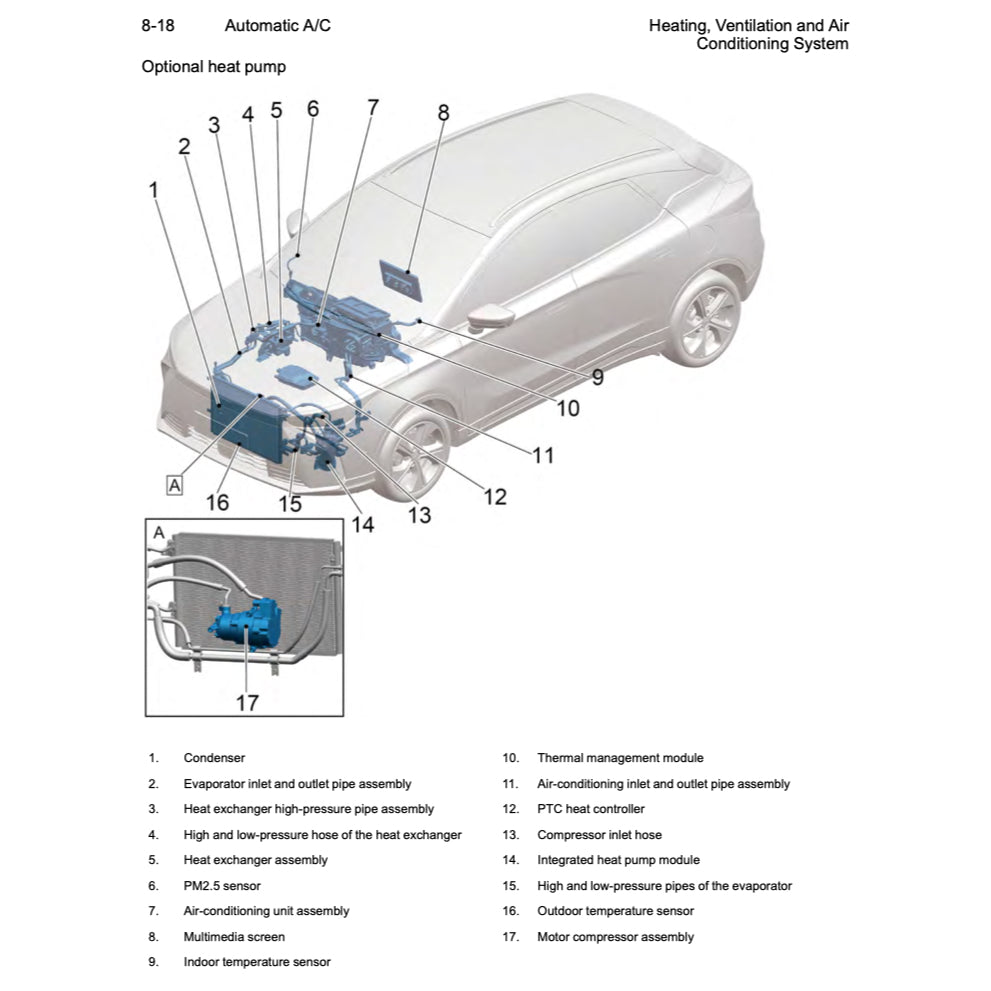 8-18 Automatic A/C

Heating, Ventilation and Air Conditioning System

Optional heat pump

1
2
3
4
5
6
7
8
9
10
11
12
13
14
15
16
A

A
17

1. Condenser
2. Evaporator inlet and outlet pipe assembly
3. Heat exchanger high-pressure pipe assembly
4. High and low-pressure hose of the heat exchanger
5. Heat exchanger assembly
6. PM2.5 sensor
7. Air-conditioning unit assembly
8. Multimedia screen
9. Indoor temperature sensor

10. Thermal management module
11. Air-conditioning inlet and outlet pipe assembly
12. PTC heat controller
13. Compressor inlet hose
14. Integrated heat pump module
15. High and low-pressure pipes of the evaporator
16. Outdoor temperature sensor
17. Motor compressor assembly