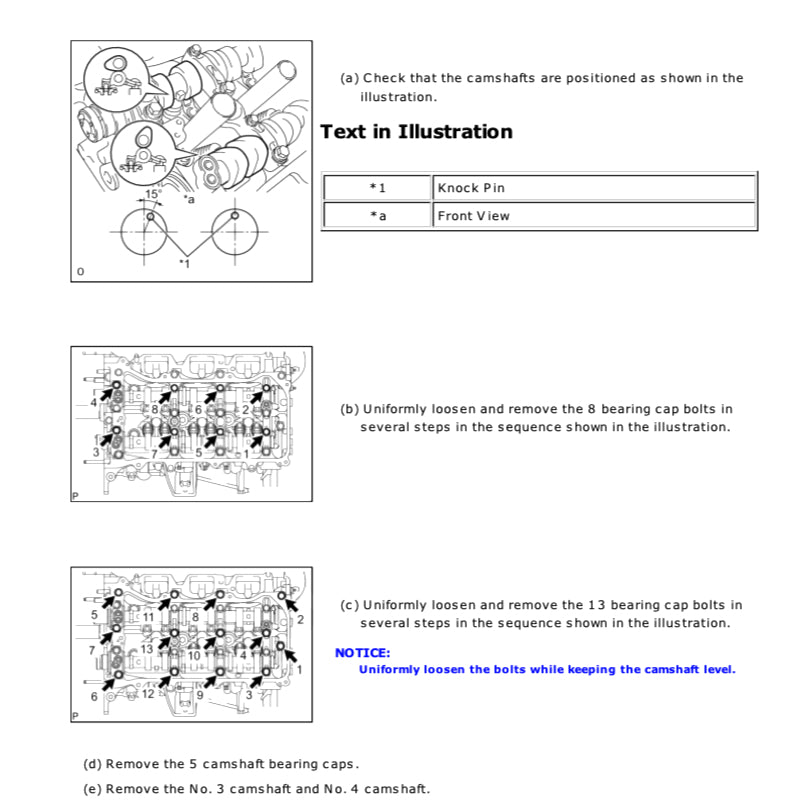 15°
*a
*1
O

(a) Check that the camshafts are positioned as shown in the illustration.

Text in Illustration

| *1 | Knock Pin |
|---|---|
| *a | Front View |

4
8
6
2
3
7
5
1
P

(b) Uniformly loosen and remove the 8 bearing cap bolts in several steps in the sequence shown in the illustration.

5
11
8
2
7
13
10
4
1
6
12
9
3
P

(c) Uniformly loosen and remove the 13 bearing cap bolts in several steps in the sequence shown in the illustration.

NOTICE:
Uniformly loosen the bolts while keeping the camshaft level.

(d) Remove the 5 camshaft bearing caps.

(e) Remove the No. 3 camshaft and No. 4 camshaft.