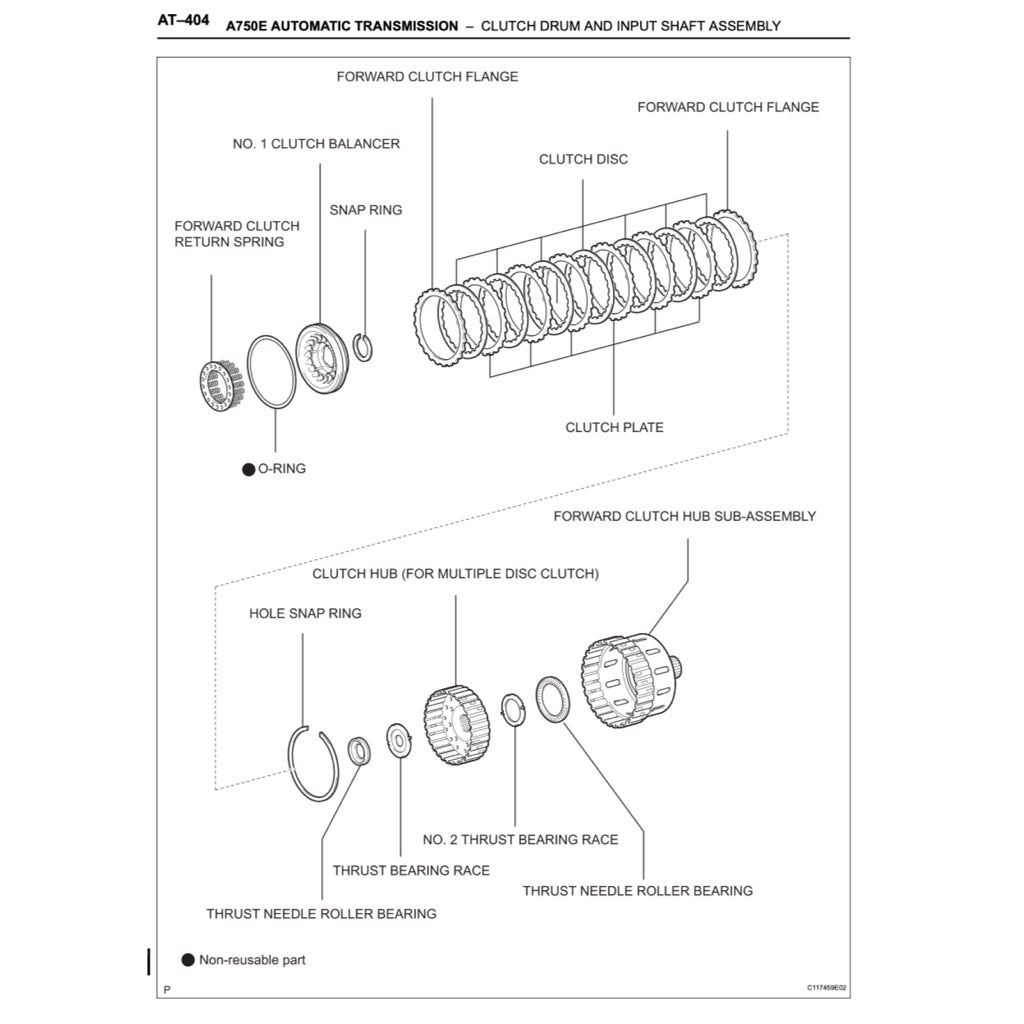 AT–404 A750E AUTOMATIC TRANSMISSION – CLUTCH DRUM AND INPUT SHAFT ASSEMBLY

FORWARD CLUTCH FLANGE

FORWARD CLUTCH FLANGE

NO. 1 CLUTCH BALANCER

CLUTCH DISC

SNAP RING

FORWARD CLUTCH RETURN SPRING

CLUTCH PLATE

● O-RING

FORWARD CLUTCH HUB SUB-ASSEMBLY

CLUTCH HUB (FOR MULTIPLE DISC CLUTCH)

HOLE SNAP RING

NO. 2 THRUST BEARING RACE

THRUST BEARING RACE

THRUST NEEDLE ROLLER BEARING

THRUST NEEDLE ROLLER BEARING

● Non-reusable part

P

C117459E02