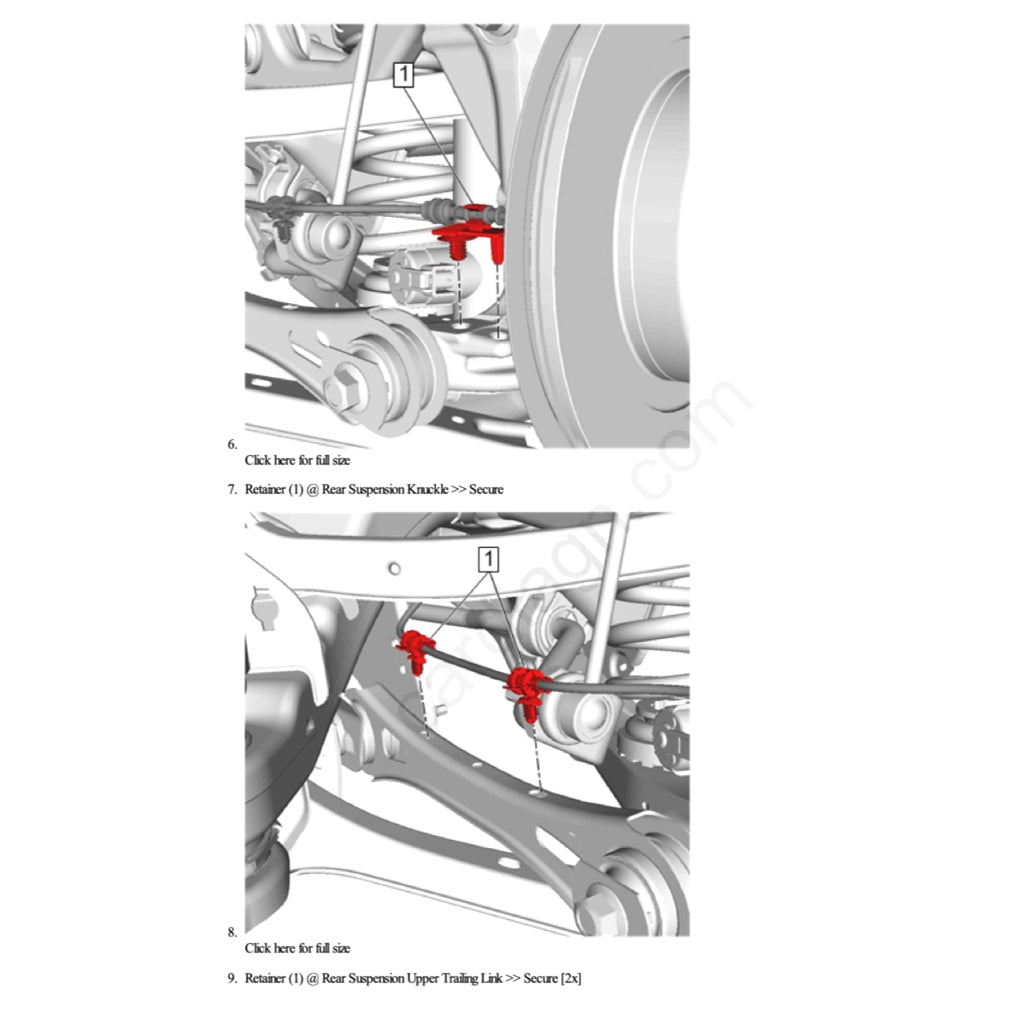 1

6.
Click here for full size

7. Retainer (1) @ Rear Suspension Knuckle >> Secure

1

8.
Click here for full size

9. Retainer (1) @ Rear Suspension Upper Trailing Link >> Secure [2x]