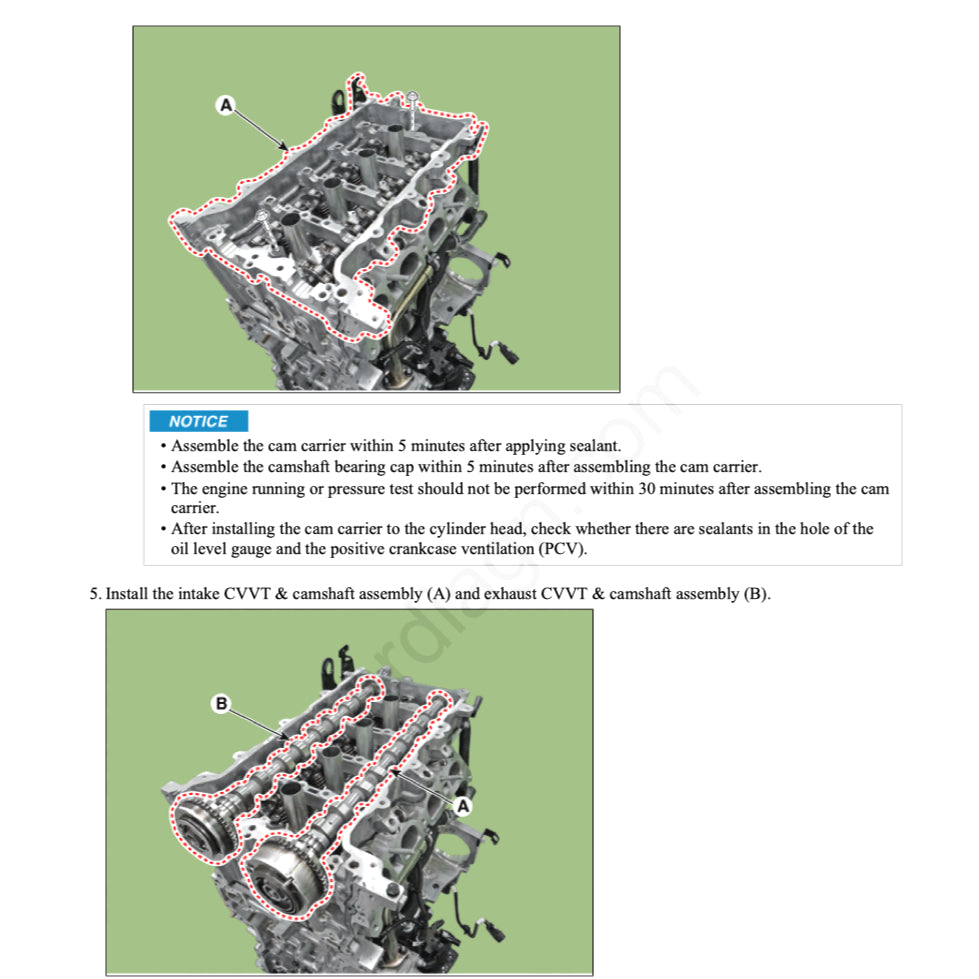 A

NOTICE

• Assemble the cam carrier within 5 minutes after applying sealant.
• Assemble the camshaft bearing cap within 5 minutes after assembling the cam carrier.
• The engine running or pressure test should not be performed within 30 minutes after assembling the cam carrier.
• After installing the cam carrier to the cylinder head, check whether there are sealants in the hole of the oil level gauge and the positive crankcase ventilation (PCV).

5. Install the intake CVVT & camshaft assembly (A) and exhaust CVVT & camshaft assembly (B).

B

A