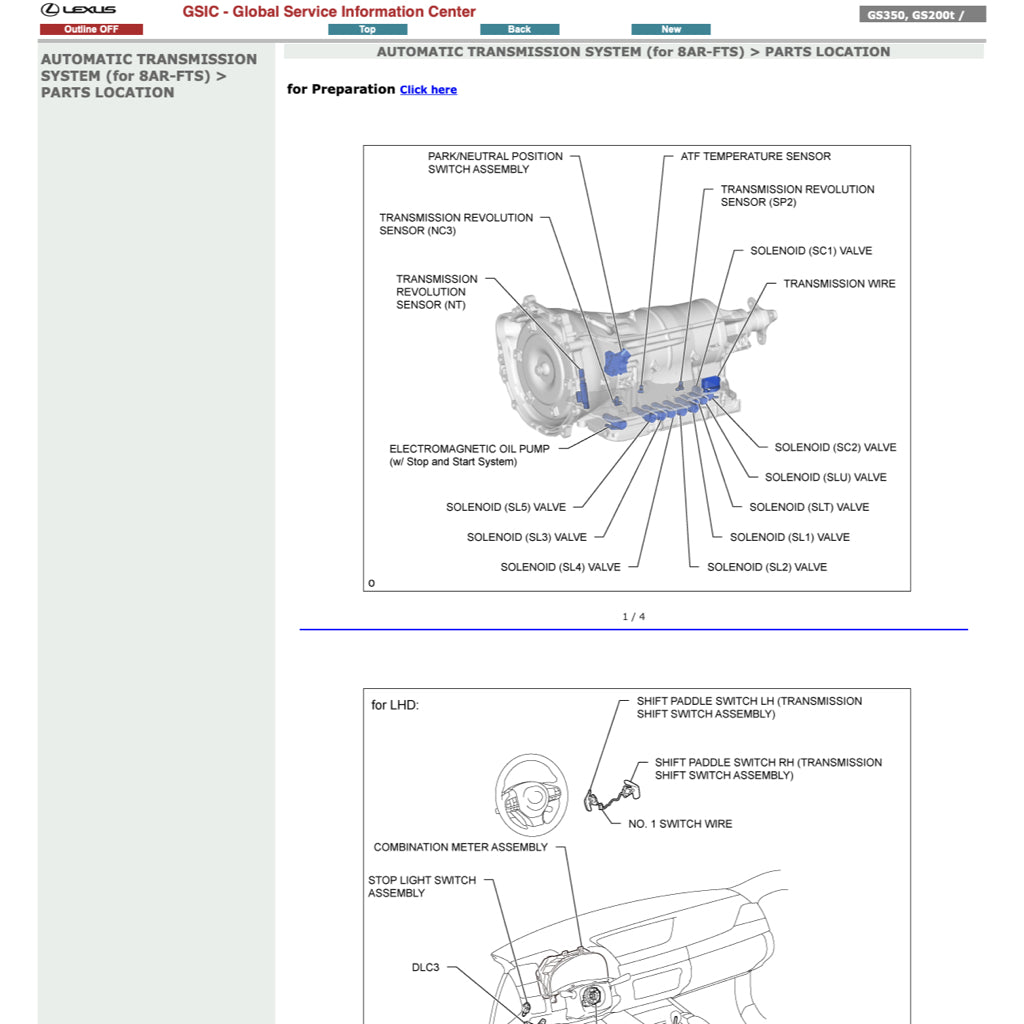 LEXUS
GSIC - Global Service Information Center
GS350, GS200t /
Outline OFF
Top
Back
New

AUTOMATIC TRANSMISSION SYSTEM (for 8AR-FTS) > PARTS LOCATION

AUTOMATIC TRANSMISSION SYSTEM (for 8AR-FTS) > PARTS LOCATION

for Preparation Click here

PARK/NEUTRAL POSITION SWITCH ASSEMBLY
ATF TEMPERATURE SENSOR
TRANSMISSION REVOLUTION SENSOR (SP2)
TRANSMISSION REVOLUTION SENSOR (NC3)
SOLENOID (SC1) VALVE
TRANSMISSION REVOLUTION SENSOR (NT)
TRANSMISSION WIRE
ELECTROMAGNETIC OIL PUMP (w/ Stop and Start System)
SOLENOID (SC2) VALVE
SOLENOID (SLU) VALVE
SOLENOID (SL5) VALVE
SOLENOID (SLT) VALVE
SOLENOID (SL3) VALVE
SOLENOID (SL1) VALVE
SOLENOID (SL4) VALVE
SOLENOID (SL2) VALVE
O

1 / 4

for LHD:
SHIFT PADDLE SWITCH LH (TRANSMISSION SHIFT SWITCH ASSEMBLY)
SHIFT PADDLE SWITCH RH (TRANSMISSION SHIFT SWITCH ASSEMBLY)
NO. 1 SWITCH WIRE
COMBINATION METER ASSEMBLY
STOP LIGHT SWITCH ASSEMBLY
DLC3