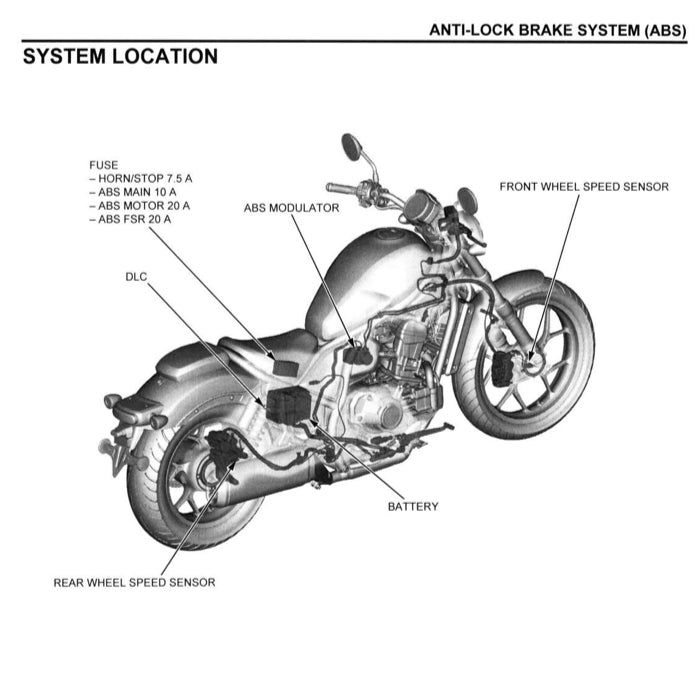 ANTI-LOCK BRAKE SYSTEM (ABS)

SYSTEM LOCATION

FUSE
– HORN/STOP 7.5 A
– ABS MAIN 10 A
– ABS MOTOR 20 A
– ABS FSR 20 A

ABS MODULATOR

FRONT WHEEL SPEED SENSOR

DLC

BATTERY

REAR WHEEL SPEED SENSOR