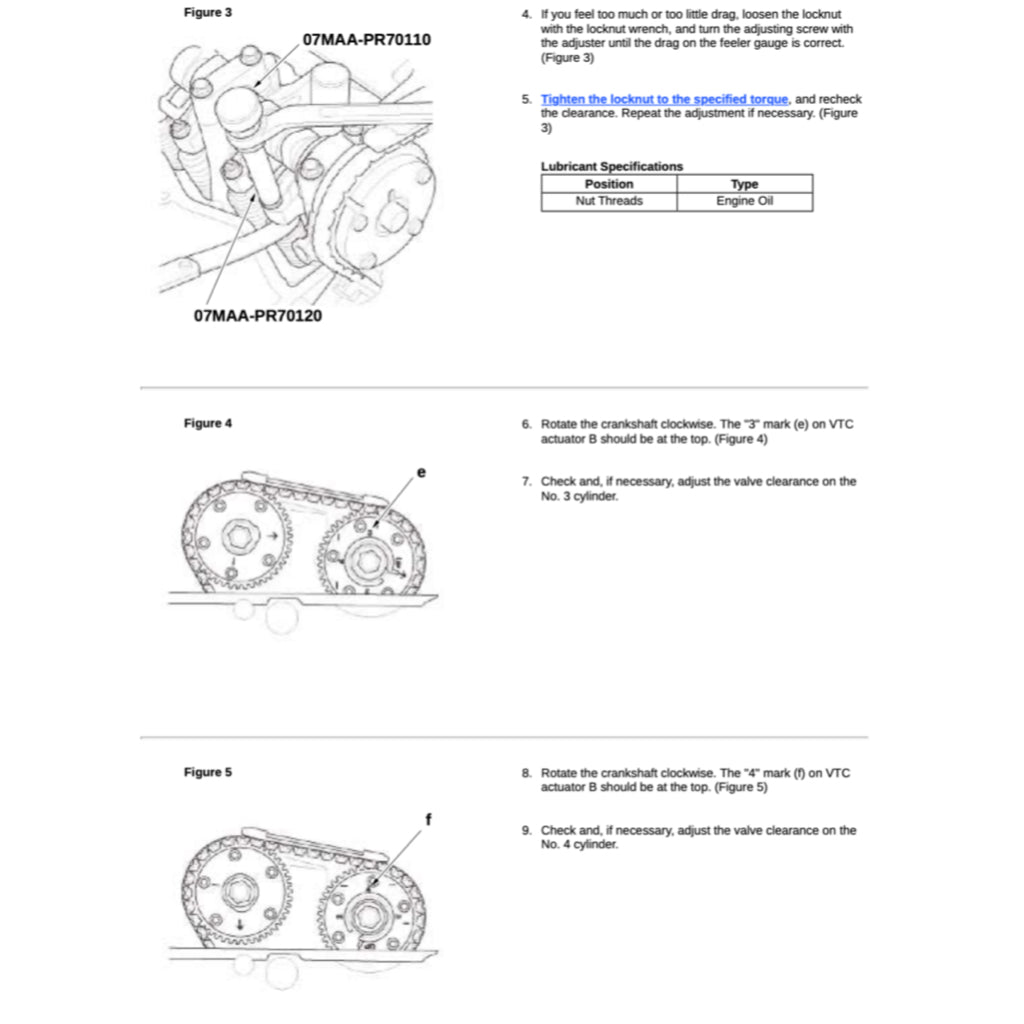 Figure 3

07MAA-PR70110

07MAA-PR70120

4. If you feel too much or too little drag, loosen the locknut with the locknut wrench, and turn the adjusting screw with the adjuster until the drag on the feeler gauge is correct. (Figure 3)

5. Tighten the locknut to the specified torque, and recheck the clearance. Repeat the adjustment if necessary. (Figure 3)

Lubricant Specifications

| Position | Type |
|---|---|
| Nut Threads | Engine Oil |

Figure 4

e

6. Rotate the crankshaft clockwise. The "3" mark (e) on VTC actuator B should be at the top. (Figure 4)

7. Check and, if necessary, adjust the valve clearance on the No. 3 cylinder.

Figure 5

f

8. Rotate the crankshaft clockwise. The "4" mark (f) on VTC actuator B should be at the top. (Figure 5)

9. Check and, if necessary, adjust the valve clearance on the No. 4 cylinder.