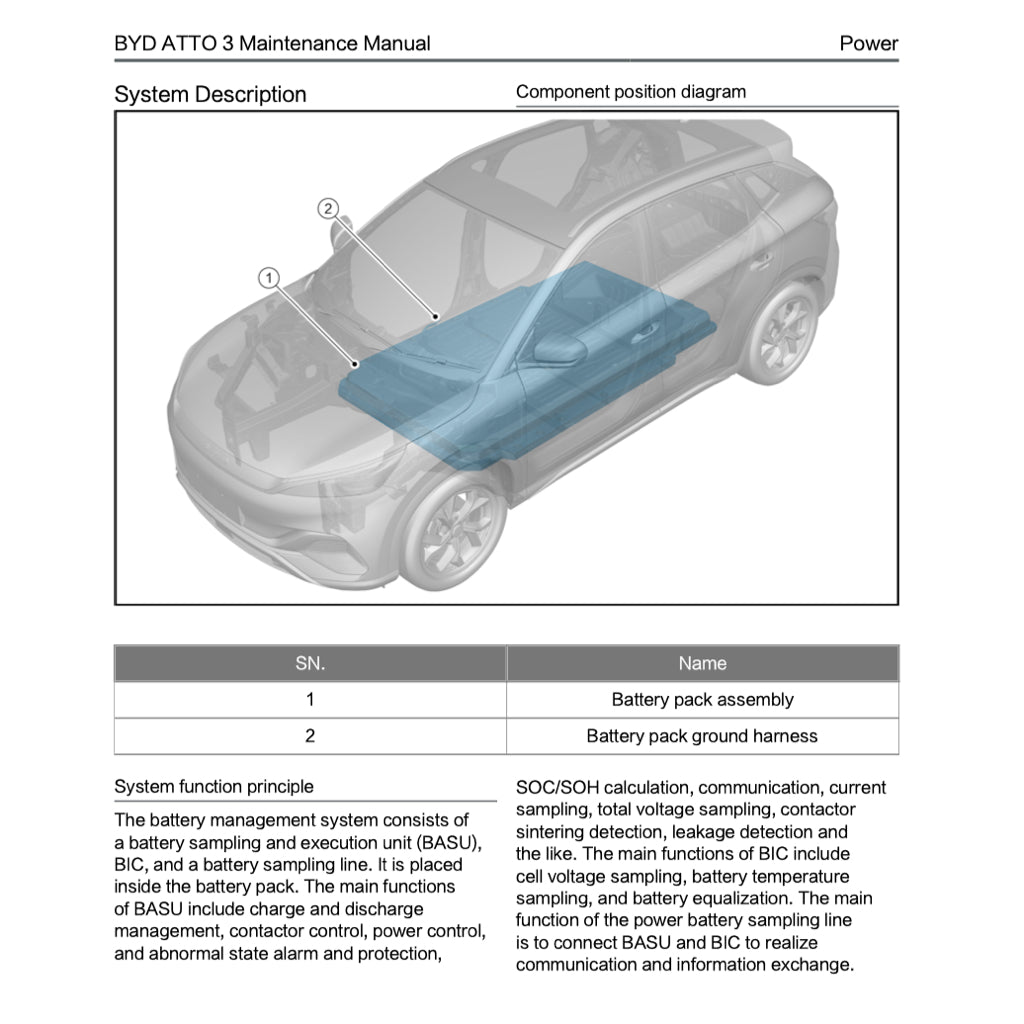 BYD ATTO 3 Maintenance Manual

Power

System Description

Component position diagram

2

1

| SN. | Name |
|---|---|
| 1 | Battery pack assembly |
| 2 | Battery pack ground harness |

System function principle

The battery management system consists of a battery sampling and execution unit (BASU), BIC, and a battery sampling line. It is placed inside the battery pack. The main functions of BASU include charge and discharge management, contactor control, power control, and abnormal state alarm and protection, SOC/SOH calculation, communication, current sampling, total voltage sampling, contactor sintering detection, leakage detection and the like. The main functions of BIC include cell voltage sampling, battery temperature sampling, and battery equalization. The main function of the power battery sampling line is to connect BASU and BIC to realize communication and information exchange.