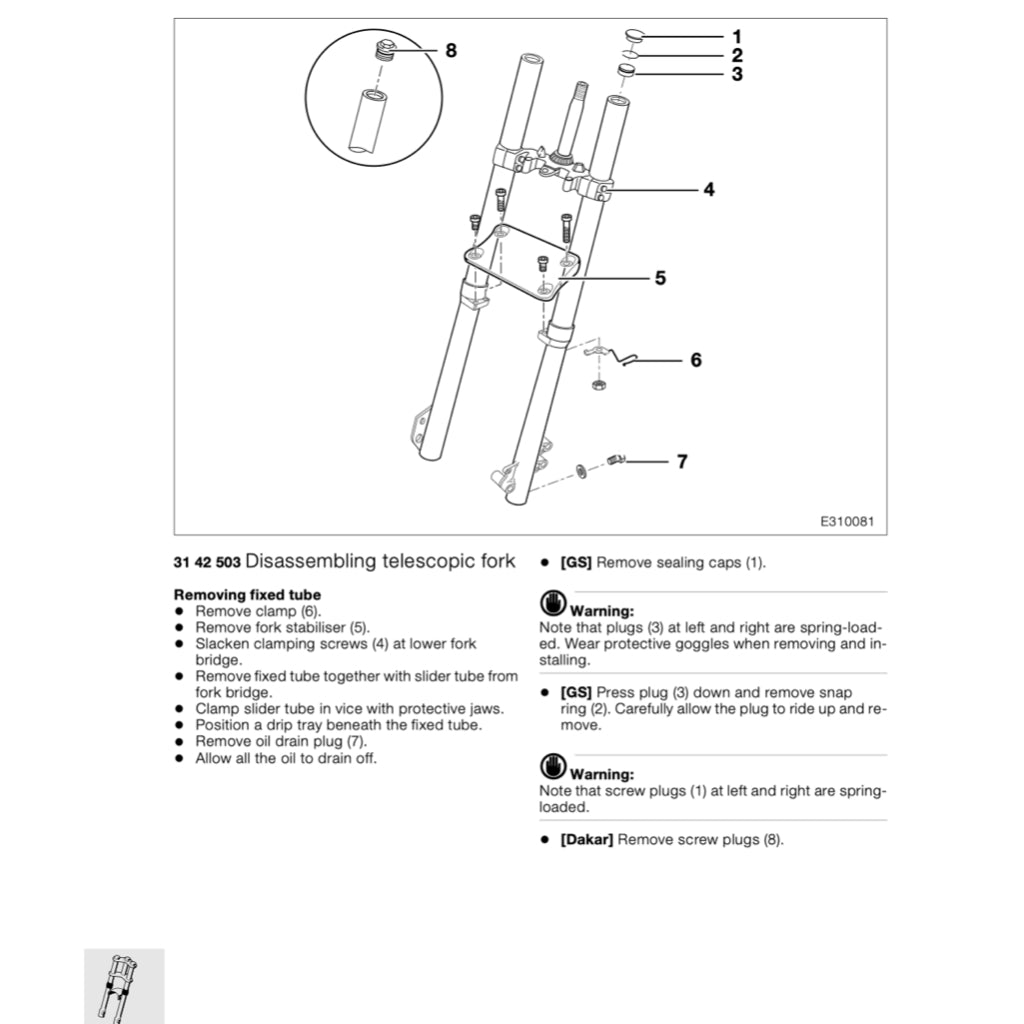 8

1
2
3

4

5

6

7

E310081

31 42 503 Disassembling telescopic fork

Removing fixed tube
• Remove clamp (6).
• Remove fork stabiliser (5).
• Slacken clamping screws (4) at lower fork bridge.
• Remove fixed tube together with slider tube from fork bridge.
• Clamp slider tube in vice with protective jaws.
• Position a drip tray beneath the fixed tube.
• Remove oil drain plug (7).
• Allow all the oil to drain off.

• [GS] Remove sealing caps (1).

Warning:
Note that plugs (3) at left and right are spring-loaded. Wear protective goggles when removing and installing.

• [GS] Press plug (3) down and remove snap ring (2). Carefully allow the plug to ride up and remove.

Warning:
Note that screw plugs (1) at left and right are spring-loaded.

• [Dakar] Remove screw plugs (8).