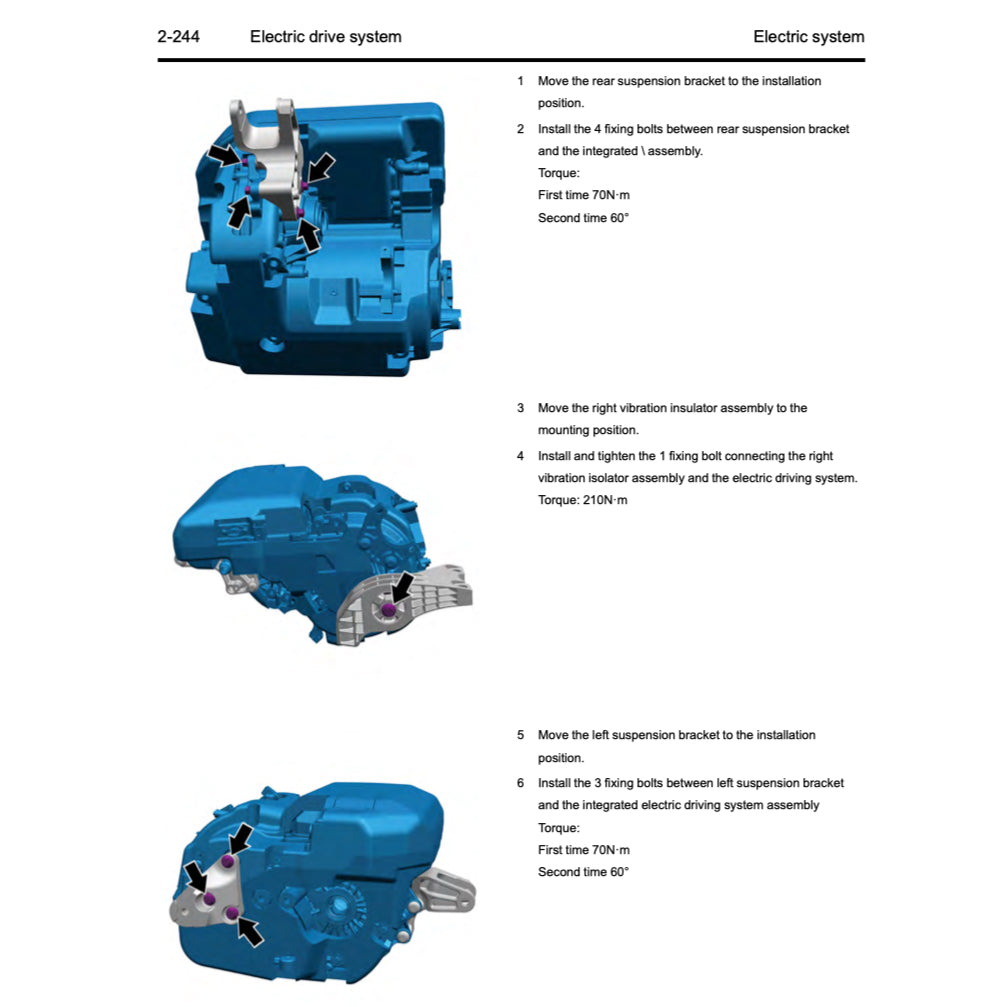 2-244 Electric drive system Electric system

1 Move the rear suspension bracket to the installation position.

2 Install the 4 fixing bolts between rear suspension bracket and the integrated \ assembly.
Torque:
First time 70N·m
Second time 60°

3 Move the right vibration insulator assembly to the mounting position.

4 Install and tighten the 1 fixing bolt connecting the right vibration isolator assembly and the electric driving system.
Torque: 210N·m

5 Move the left suspension bracket to the installation position.

6 Install the 3 fixing bolts between left suspension bracket and the integrated electric driving system assembly
Torque:
First time 70N·m
Second time 60°