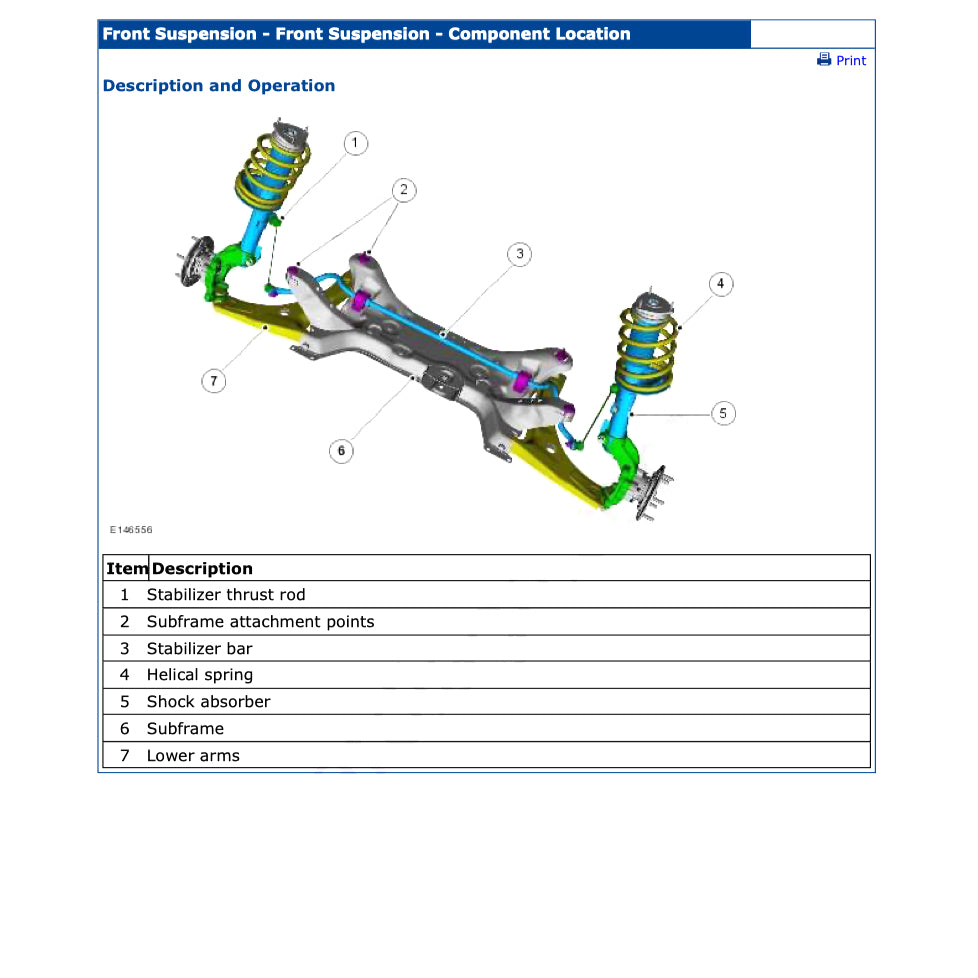 Front Suspension - Front Suspension - Component Location

Print

Description and Operation

1
2
3
4
5
6
7

E146556

| Item | Description |
|---|---|
| 1 | Stabilizer thrust rod |
| 2 | Subframe attachment points |
| 3 | Stabilizer bar |
| 4 | Helical spring |
| 5 | Shock absorber |
| 6 | Subframe |
| 7 | Lower arms |