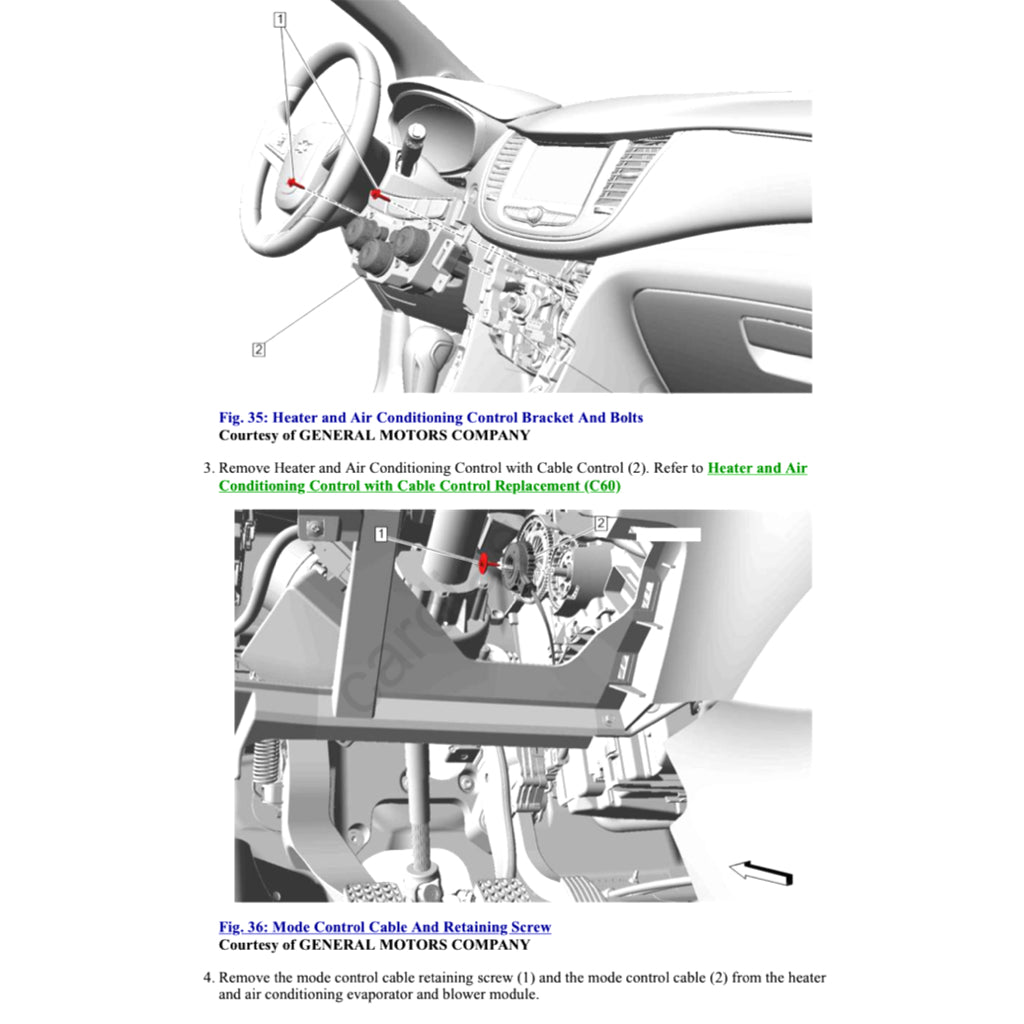 1

2

Fig. 35: Heater and Air Conditioning Control Bracket And Bolts
Courtesy of GENERAL MOTORS COMPANY

3. Remove Heater and Air Conditioning Control with Cable Control (2). Refer to Heater and Air Conditioning Control with Cable Control Replacement (C60)

1

2

Fig. 36: Mode Control Cable And Retaining Screw
Courtesy of GENERAL MOTORS COMPANY

4. Remove the mode control cable retaining screw (1) and the mode control cable (2) from the heater and air conditioning evaporator and blower module.