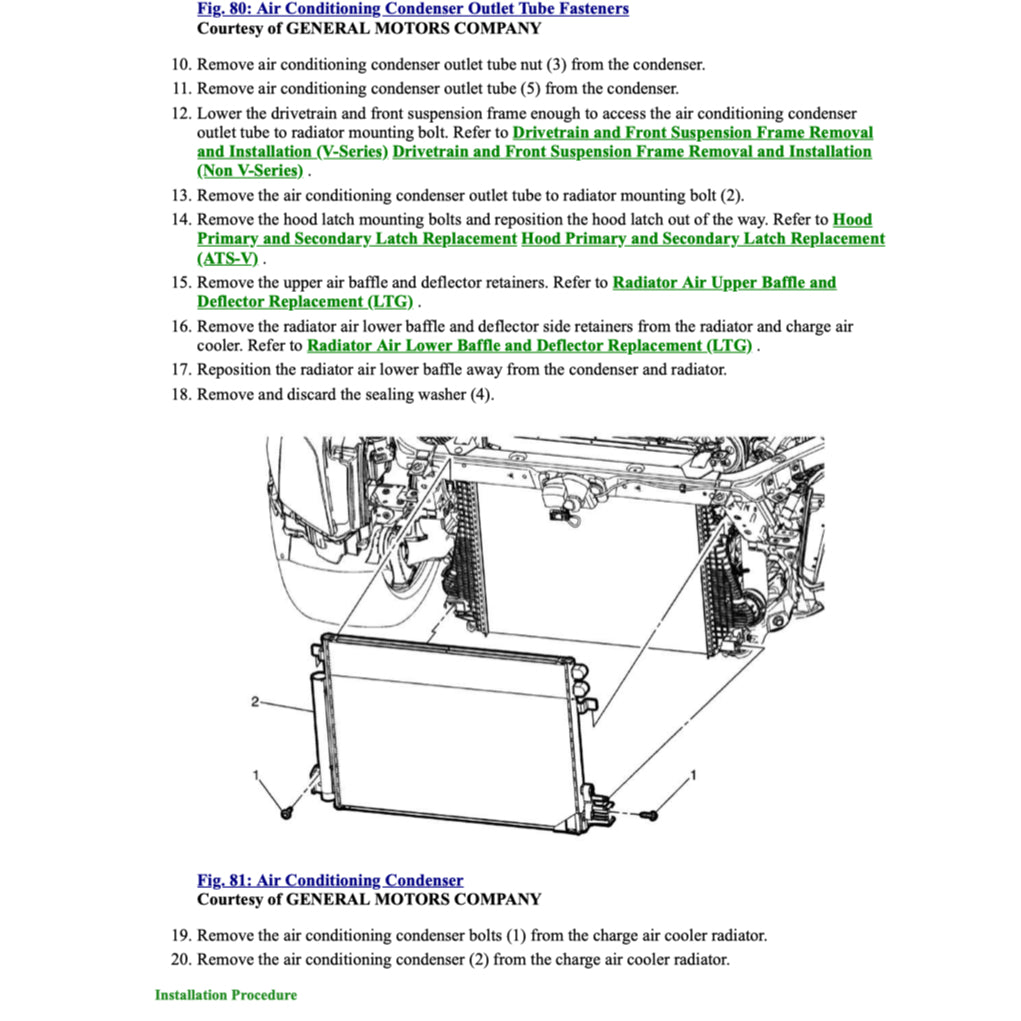 Fig. 80: Air Conditioning Condenser Outlet Tube Fasteners
Courtesy of GENERAL MOTORS COMPANY

10. Remove air conditioning condenser outlet tube nut (3) from the condenser.
11. Remove air conditioning condenser outlet tube (5) from the condenser.
12. Lower the drivetrain and front suspension frame enough to access the air conditioning condenser outlet tube to radiator mounting bolt. Refer to Drivetrain and Front Suspension Frame Removal and Installation (V-Series) Drivetrain and Front Suspension Frame Removal and Installation (Non V-Series) .
13. Remove the air conditioning condenser outlet tube to radiator mounting bolt (2).
14. Remove the hood latch mounting bolts and reposition the hood latch out of the way. Refer to Hood Primary and Secondary Latch Replacement Hood Primary and Secondary Latch Replacement (ATS-V) .
15. Remove the upper air baffle and deflector retainers. Refer to Radiator Air Upper Baffle and Deflector Replacement (LTG) .
16. Remove the radiator air lower baffle and deflector side retainers from the radiator and charge air cooler. Refer to Radiator Air Lower Baffle and Deflector Replacement (LTG) .
17. Reposition the radiator air lower baffle away from the condenser and radiator.
18. Remove and discard the sealing washer (4).

2
1
1

Fig. 81: Air Conditioning Condenser
Courtesy of GENERAL MOTORS COMPANY

19. Remove the air conditioning condenser bolts (1) from the charge air cooler radiator.
20. Remove the air conditioning condenser (2) from the charge air cooler radiator.

Installation Procedure