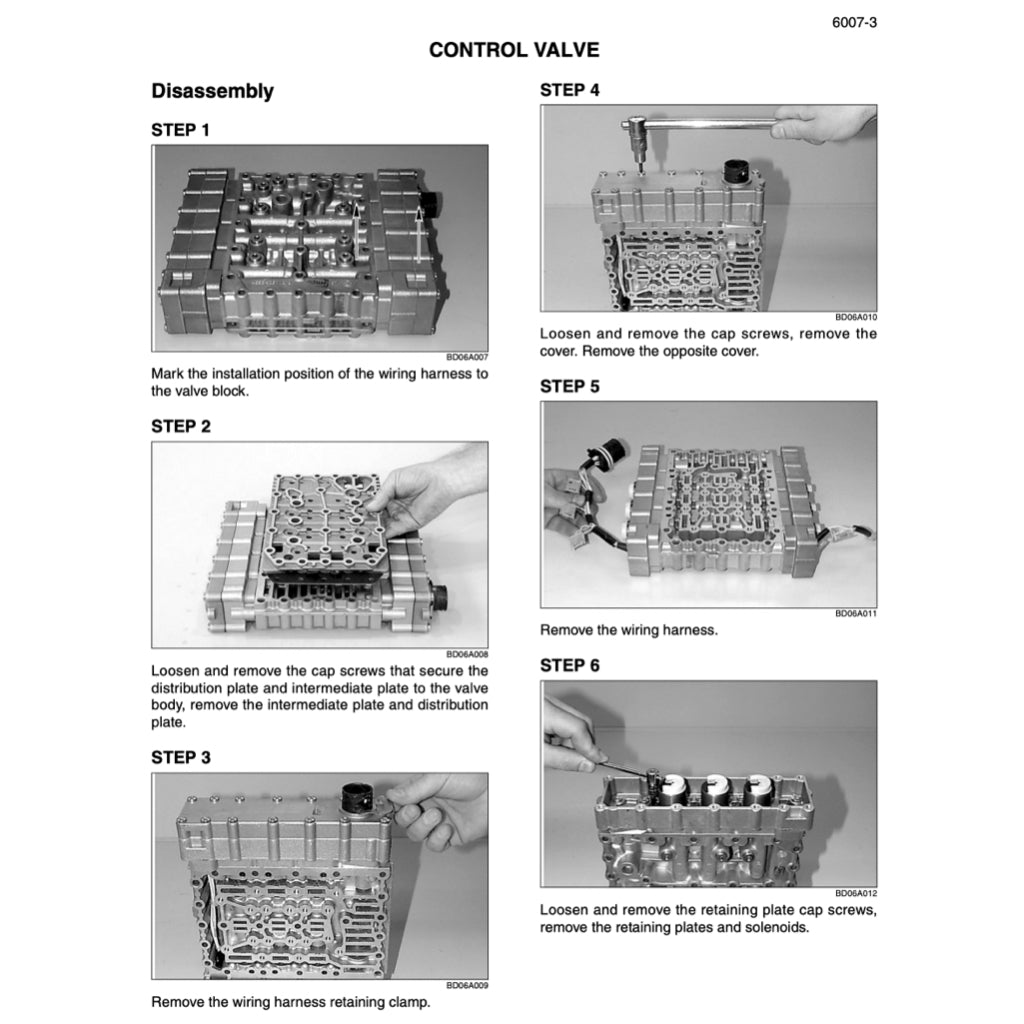 6007-3

CONTROL VALVE

Disassembly

STEP 1

BD06A007

Mark the installation position of the wiring harness to the valve block.

STEP 2

BD06A008

Loosen and remove the cap screws that secure the distribution plate and intermediate plate to the valve body, remove the intermediate plate and distribution plate.

STEP 3

BD06A009

Remove the wiring harness retaining clamp.

STEP 4

BD06A010

Loosen and remove the cap screws, remove the cover. Remove the opposite cover.

STEP 5

BD06A011

Remove the wiring harness.

STEP 6

BD06A012

Loosen and remove the retaining plate cap screws, remove the retaining plates and solenoids.