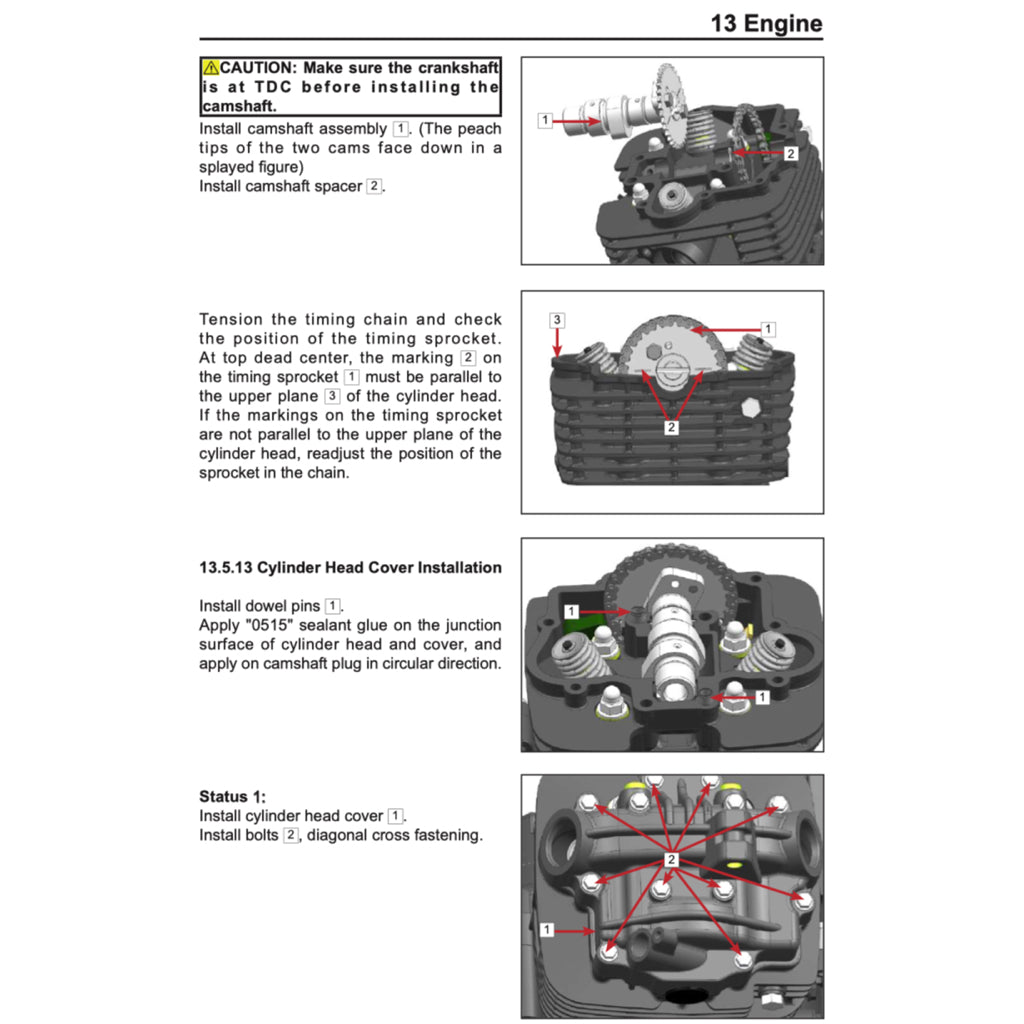 13 Engine

CAUTION: Make sure the crankshaft is at TDC before installing the camshaft.

Install camshaft assembly 1. (The peach tips of the two cams face down in a splayed figure)
Install camshaft spacer 2.

1
2

Tension the timing chain and check the position of the timing sprocket. At top dead center, the marking 2 on the timing sprocket 1 must be parallel to the upper plane 3 of the cylinder head. If the markings on the timing sprocket are not parallel to the upper plane of the cylinder head, readjust the position of the sprocket in the chain.

3
1
2

13.5.13 Cylinder Head Cover Installation

Install dowel pins 1.
Apply "0515" sealant glue on the junction surface of cylinder head and cover, and apply on camshaft plug in circular direction.

1
1

Status 1:
Install cylinder head cover 1.
Install bolts 2, diagonal cross fastening.

2
1