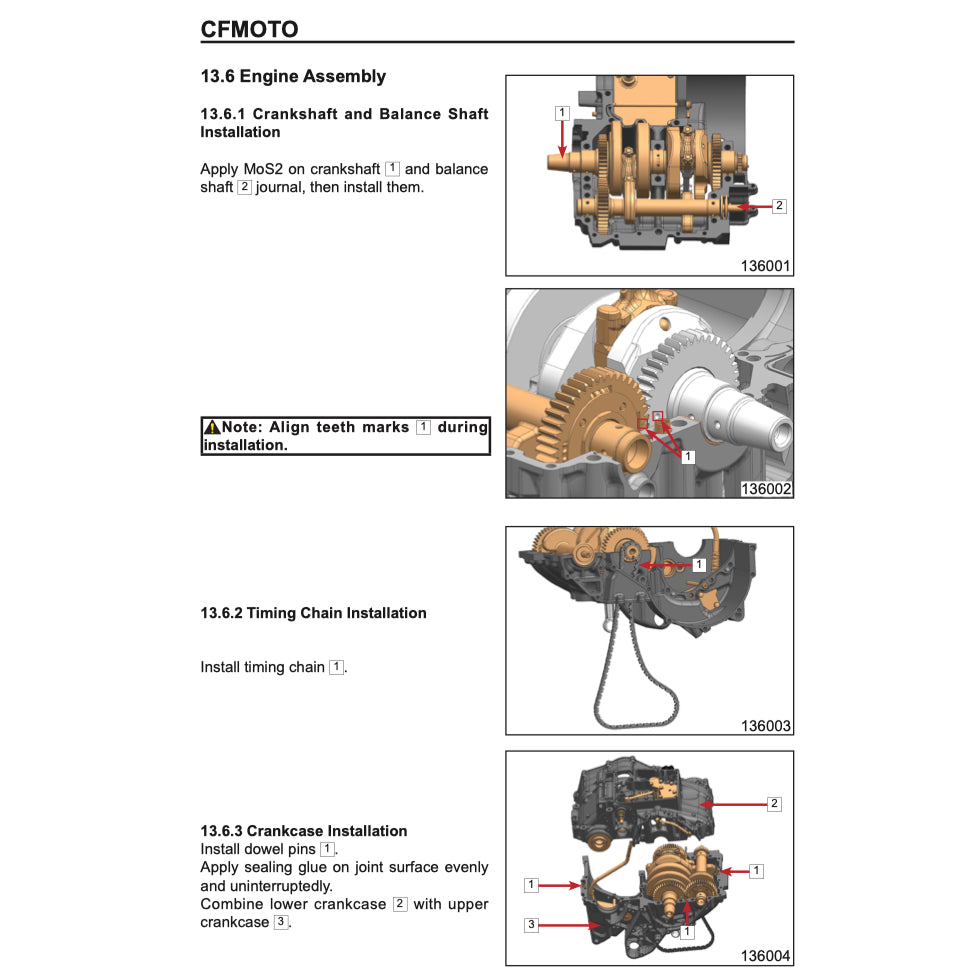 CFMOTO

13.6 Engine Assembly

13.6.1 Crankshaft and Balance Shaft Installation

Apply MoS2 on crankshaft 1 and balance shaft 2 journal, then install them.

1

2

136001

⚠Note: Align teeth marks 1 during installation.

1

136002

13.6.2 Timing Chain Installation

Install timing chain 1.

1

136003

13.6.3 Crankcase Installation
Install dowel pins 1.
Apply sealing glue on joint surface evenly and uninterruptedly.
Combine lower crankcase 2 with upper crankcase 3.

2

1

1

3

1

136004