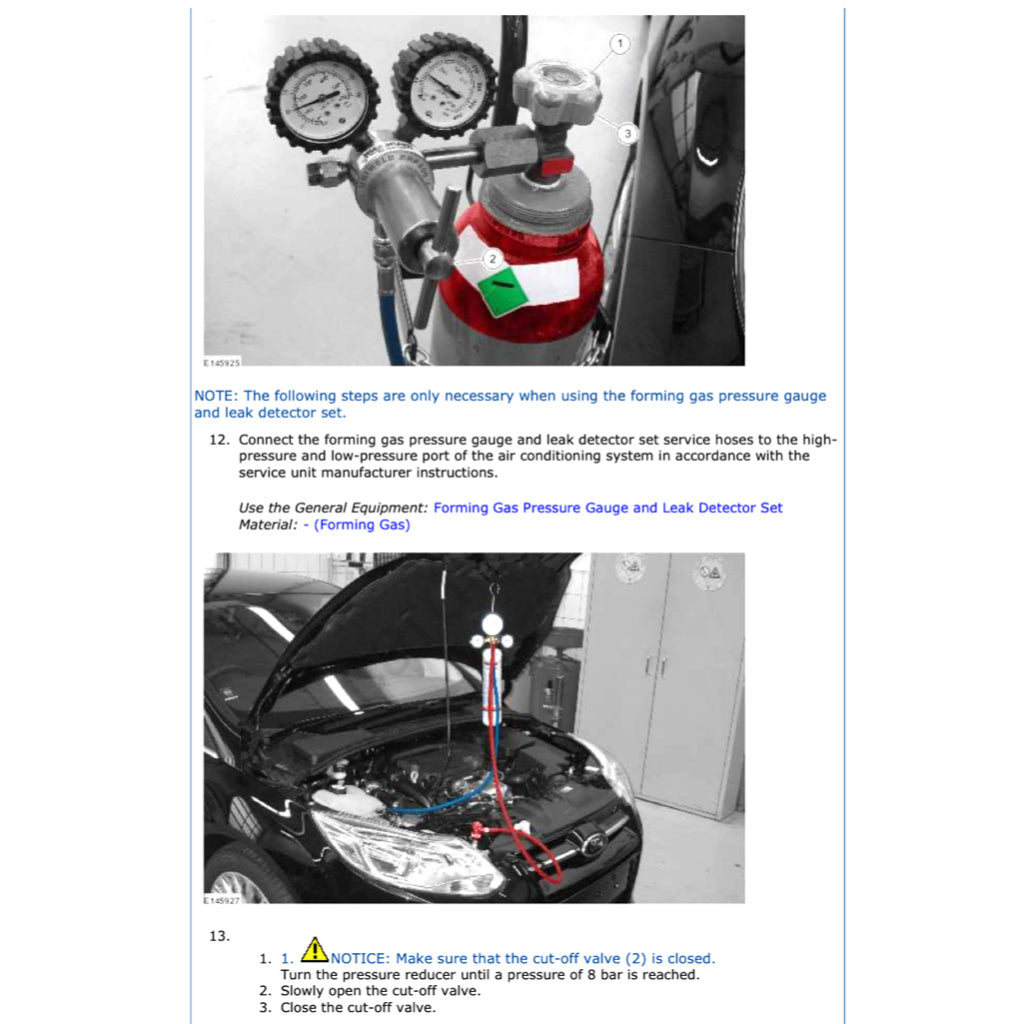 1

3

2

E145925

NOTE: The following steps are only necessary when using the forming gas pressure gauge and leak detector set.

12. Connect the forming gas pressure gauge and leak detector set service hoses to the high-pressure and low-pressure port of the air conditioning system in accordance with the service unit manufacturer instructions.

Use the General Equipment: Forming Gas Pressure Gauge and Leak Detector Set
Material: - (Forming Gas)

E145927

13.

1. 1. NOTICE: Make sure that the cut-off valve (2) is closed.
Turn the pressure reducer until a pressure of 8 bar is reached.
2. Slowly open the cut-off valve.
3. Close the cut-off valve.