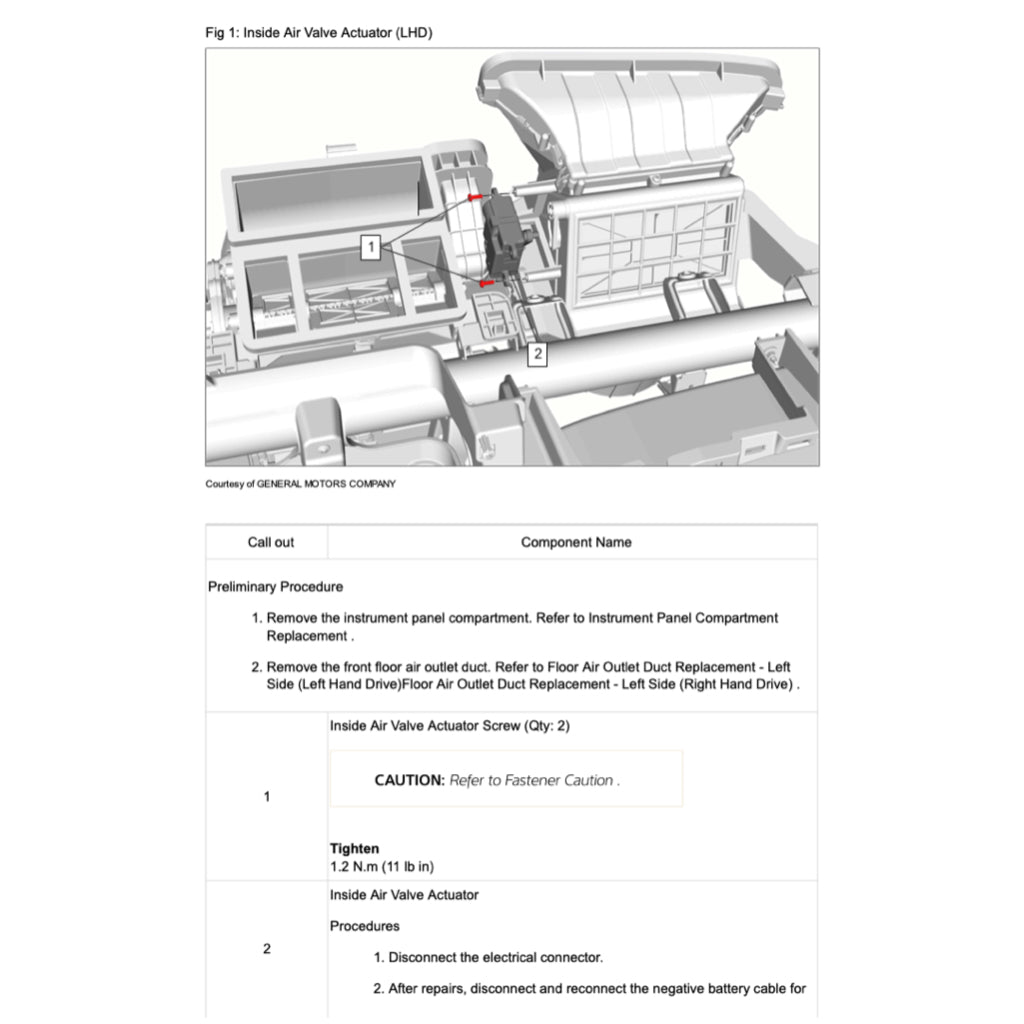 Fig 1: Inside Air Valve Actuator (LHD)

1

2

Courtesy of GENERAL MOTORS COMPANY

| Call out | Component Name |
|---|---|
| Preliminary Procedure<br>1. Remove the instrument panel compartment. Refer to Instrument Panel Compartment Replacement .<br>2. Remove the front floor air outlet duct. Refer to Floor Air Outlet Duct Replacement - Left Side (Left Hand Drive)Floor Air Outlet Duct Replacement - Left Side (Right Hand Drive) . | |
| 1 | Inside Air Valve Actuator Screw (Qty: 2)<br>CAUTION: Refer to Fastener Caution .<br>Tighten<br>1.2 N.m (11 lb in) |
| 2 | Inside Air Valve Actuator<br>Procedures<br>1. Disconnect the electrical connector.<br>2. After repairs, disconnect and reconnect the negative battery cable for |