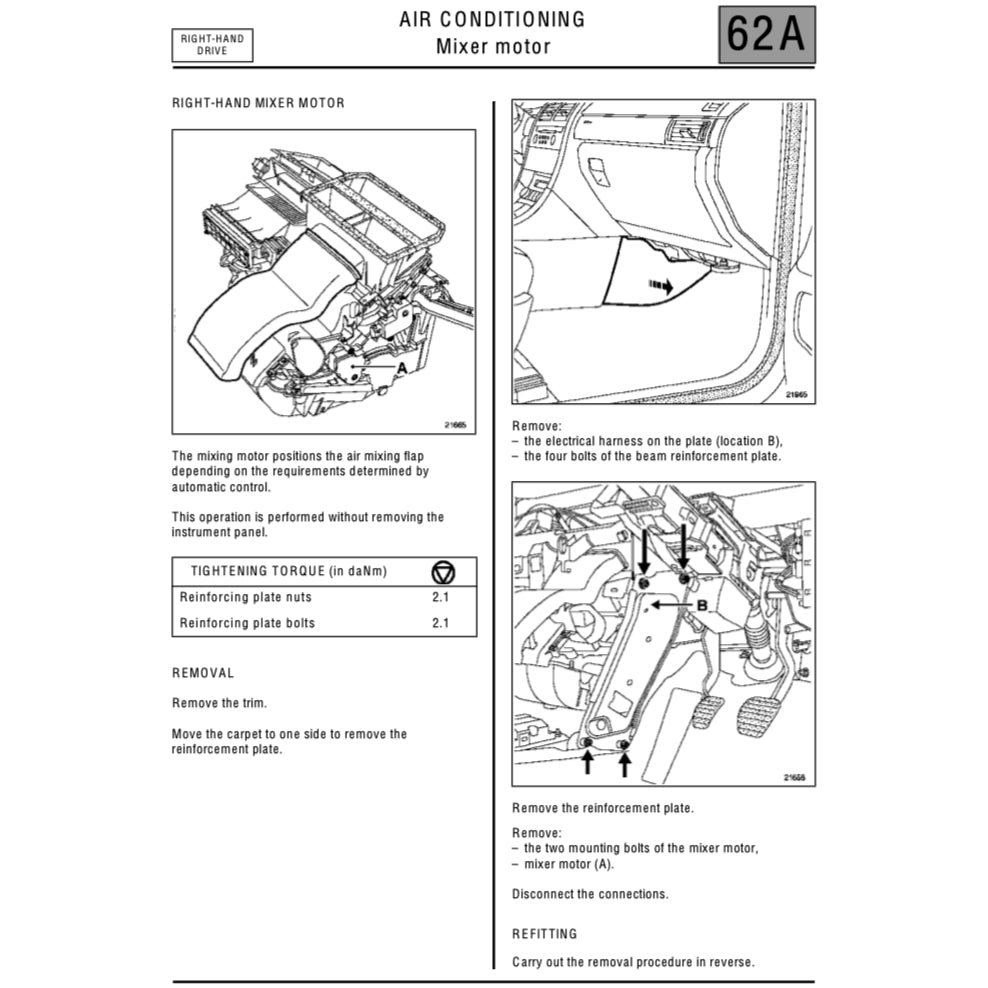 RIGHT-HAND DRIVE

AIR CONDITIONING
Mixer motor

62A

RIGHT-HAND MIXER MOTOR

A

21665

The mixing motor positions the air mixing flap depending on the requirements determined by automatic control.

This operation is performed without removing the instrument panel.

| TIGHTENING TORQUE (in daNm) | |
|---|---|
| Reinforcing plate nuts | 2.1 |
| Reinforcing plate bolts | 2.1 |

REMOVAL

Remove the trim.

Move the carpet to one side to remove the reinforcement plate.

21665

Remove:
– the electrical harness on the plate (location B),
– the four bolts of the beam reinforcement plate.

B

21665

Remove the reinforcement plate.

Remove:
– the two mounting bolts of the mixer motor,
– mixer motor (A).

Disconnect the connections.

REFITTING

Carry out the removal procedure in reverse.