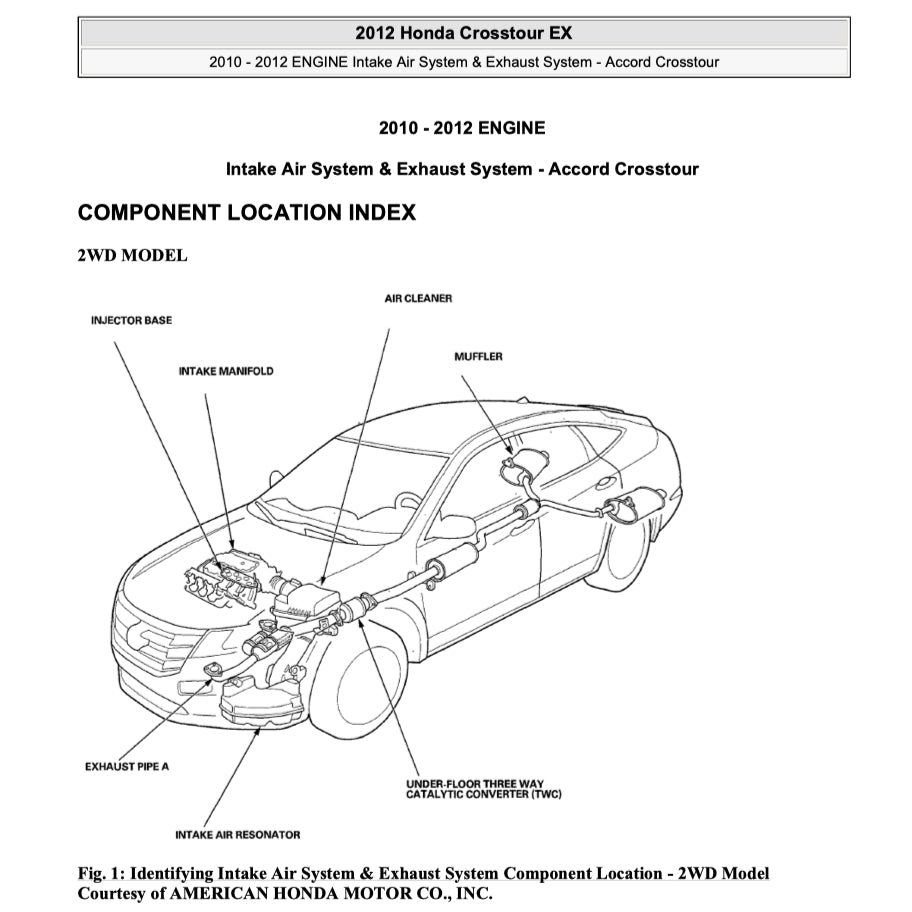 2012 Honda Crosstour EX

2010 - 2012 ENGINE Intake Air System & Exhaust System - Accord Crosstour

2010 - 2012 ENGINE

Intake Air System & Exhaust System - Accord Crosstour

COMPONENT LOCATION INDEX

2WD MODEL

AIR CLEANER

INJECTOR BASE

MUFFLER

INTAKE MANIFOLD

EXHAUST PIPE A

UNDER-FLOOR THREE WAY CATALYTIC CONVERTER (TWC)

INTAKE AIR RESONATOR

Fig. 1: Identifying Intake Air System & Exhaust System Component Location - 2WD Model
Courtesy of AMERICAN HONDA MOTOR CO., INC.