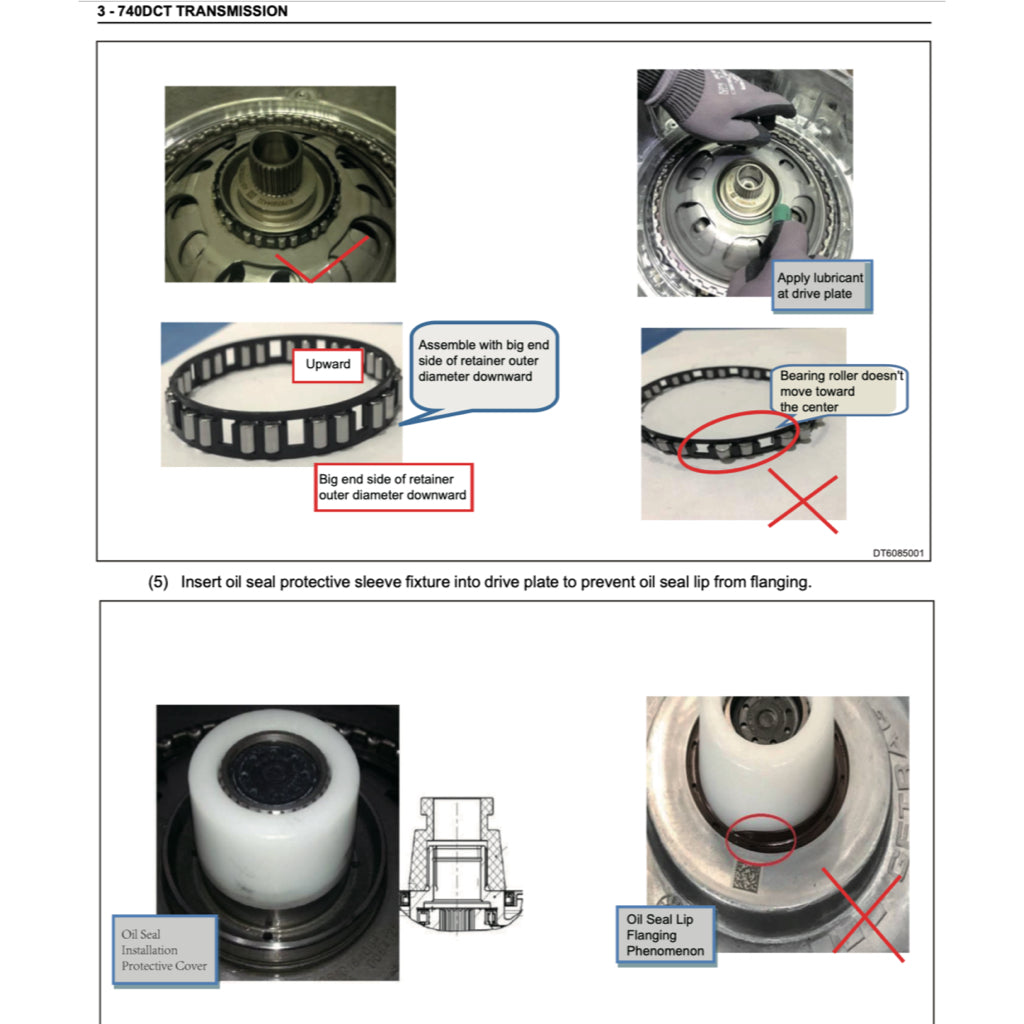 3 - 740DCT TRANSMISSION

Apply lubricant at drive plate

Upward

Assemble with big end side of retainer outer diameter downward

Big end side of retainer outer diameter downward

Bearing roller doesn't move toward the center

DT6085001

(5) Insert oil seal protective sleeve fixture into drive plate to prevent oil seal lip from flanging.

Oil Seal Installation Protective Cover

Oil Seal Lip Flanging Phenomenon