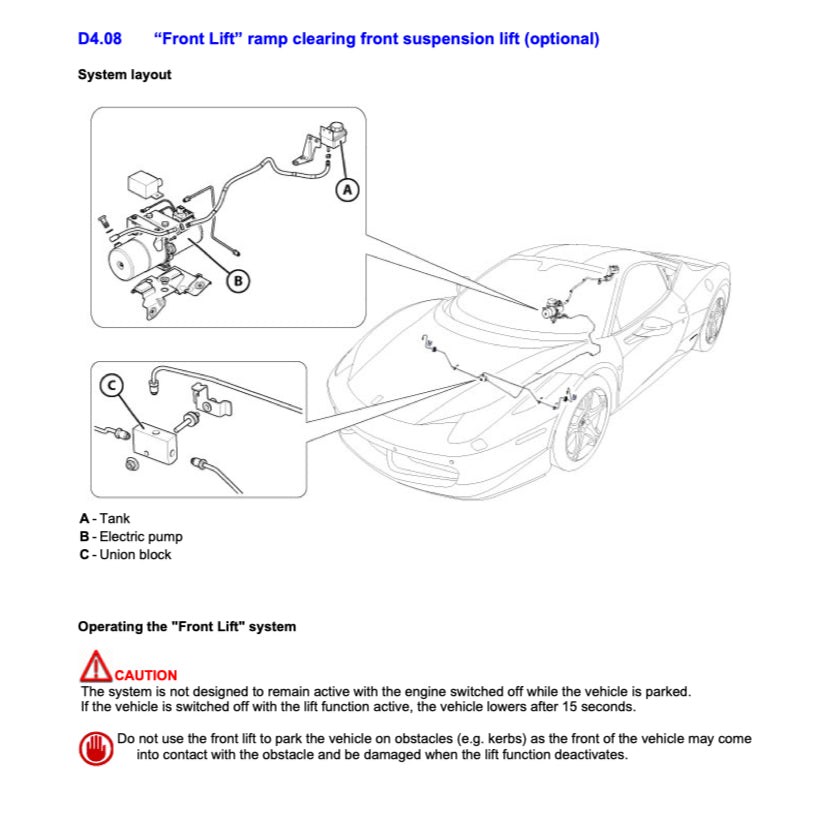 D4.08 “Front Lift” ramp clearing front suspension lift (optional)

System layout

A

B

C

A - Tank
B - Electric pump
C - Union block

Operating the "Front Lift" system

CAUTION
The system is not designed to remain active with the engine switched off while the vehicle is parked.
If the vehicle is switched off with the lift function active, the vehicle lowers after 15 seconds.

Do not use the front lift to park the vehicle on obstacles (e.g. kerbs) as the front of the vehicle may come into contact with the obstacle and be damaged when the lift function deactivates.