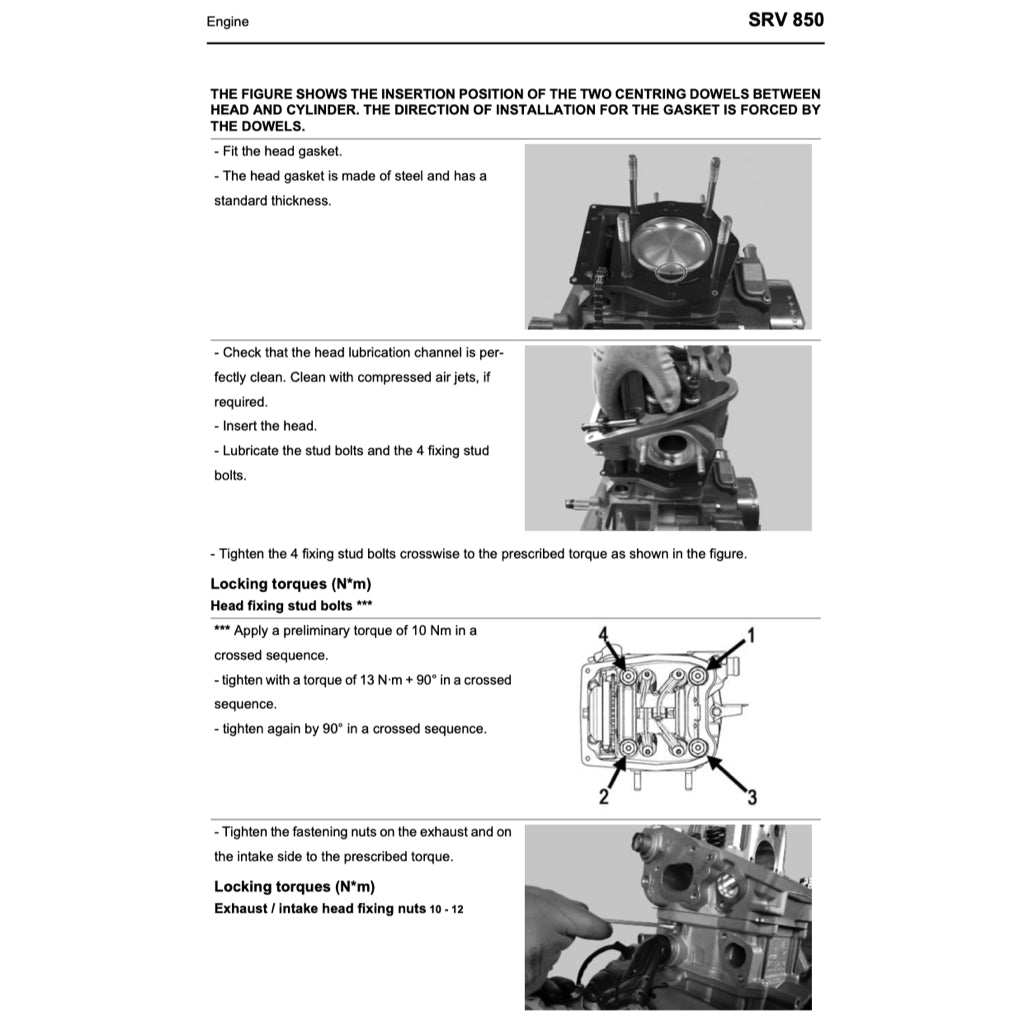 Engine

SRV 850

THE FIGURE SHOWS THE INSERTION POSITION OF THE TWO CENTRING DOWELS BETWEEN HEAD AND CYLINDER. THE DIRECTION OF INSTALLATION FOR THE GASKET IS FORCED BY THE DOWELS.

- Fit the head gasket.
- The head gasket is made of steel and has a standard thickness.

- Check that the head lubrication channel is perfectly clean. Clean with compressed air jets, if required.
- Insert the head.
- Lubricate the stud bolts and the 4 fixing stud bolts.

- Tighten the 4 fixing stud bolts crosswise to the prescribed torque as shown in the figure.

Locking torques (N*m)
Head fixing stud bolts ***

*** Apply a preliminary torque of 10 Nm in a crossed sequence.
- tighten with a torque of 13 N·m + 90° in a crossed sequence.
- tighten again by 90° in a crossed sequence.

4
1
2
3

- Tighten the fastening nuts on the exhaust and on the intake side to the prescribed torque.

Locking torques (N*m)
Exhaust / intake head fixing nuts 10 - 12