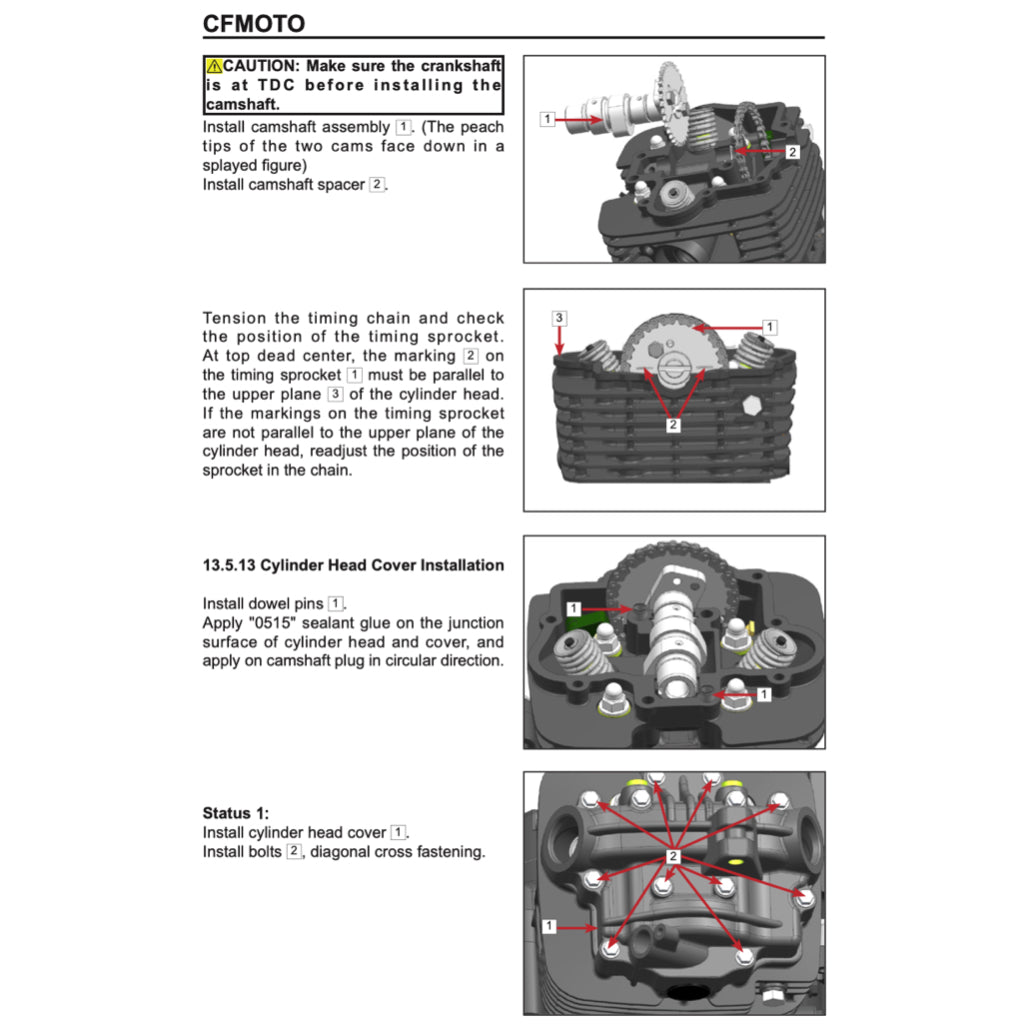 CFMOTO

CAUTION: Make sure the crankshaft is at TDC before installing the camshaft.

Install camshaft assembly 1. (The peach tips of the two cams face down in a splayed figure)
Install camshaft spacer 2.

1
2

Tension the timing chain and check the position of the timing sprocket. At top dead center, the marking 2 on the timing sprocket 1 must be parallel to the upper plane 3 of the cylinder head. If the markings on the timing sprocket are not parallel to the upper plane of the cylinder head, readjust the position of the sprocket in the chain.

3
1
2

13.5.13 Cylinder Head Cover Installation

Install dowel pins 1.
Apply "0515" sealant glue on the junction surface of cylinder head and cover, and apply on camshaft plug in circular direction.

1
1

Status 1:
Install cylinder head cover 1.
Install bolts 2, diagonal cross fastening.

2
1