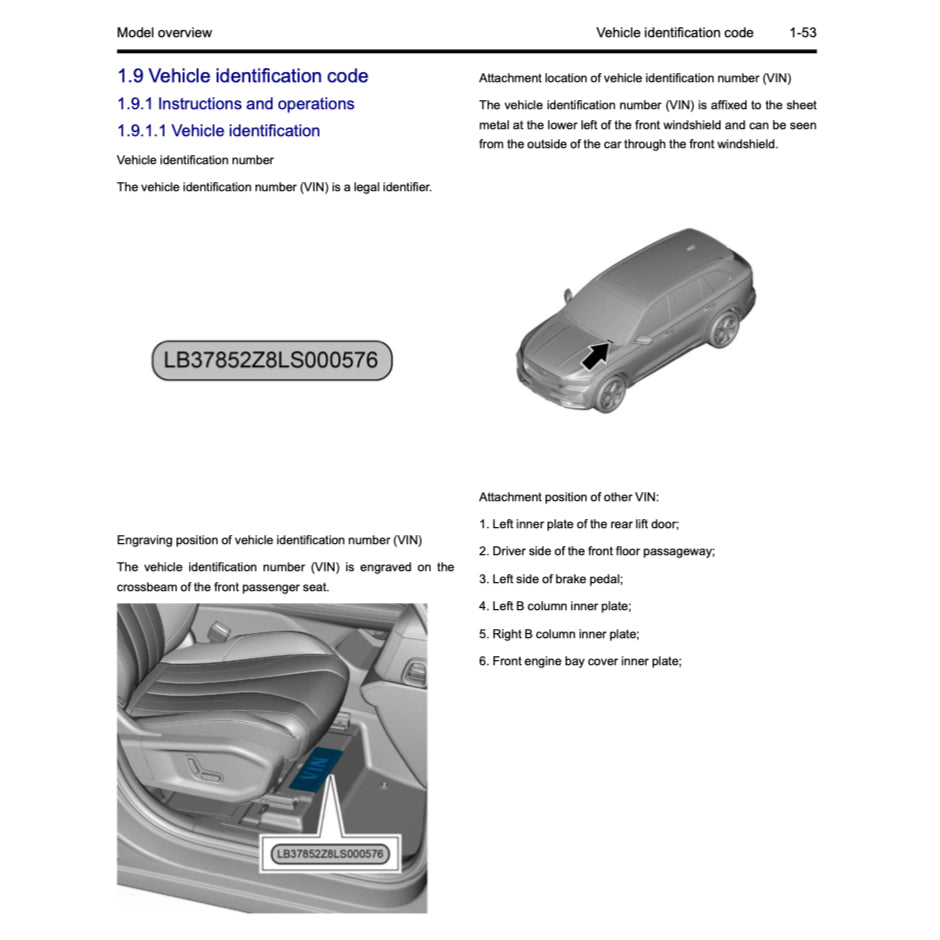 Model overview Vehicle identification code 1-53

1.9 Vehicle identification code

1.9.1 Instructions and operations

1.9.1.1 Vehicle identification

Vehicle identification number

The vehicle identification number (VIN) is a legal identifier.

LB37852Z8LS000576

Engraving position of vehicle identification number (VIN)

The vehicle identification number (VIN) is engraved on the crossbeam of the front passenger seat.

VIN

LB37852Z8LS000576

Attachment location of vehicle identification number (VIN)

The vehicle identification number (VIN) is affixed to the sheet metal at the lower left of the front windshield and can be seen from the outside of the car through the front windshield.

Attachment position of other VIN:

1. Left inner plate of the rear lift door;

2. Driver side of the front floor passageway;

3. Left side of brake pedal;

4. Left B column inner plate;

5. Right B column inner plate;

6. Front engine bay cover inner plate;