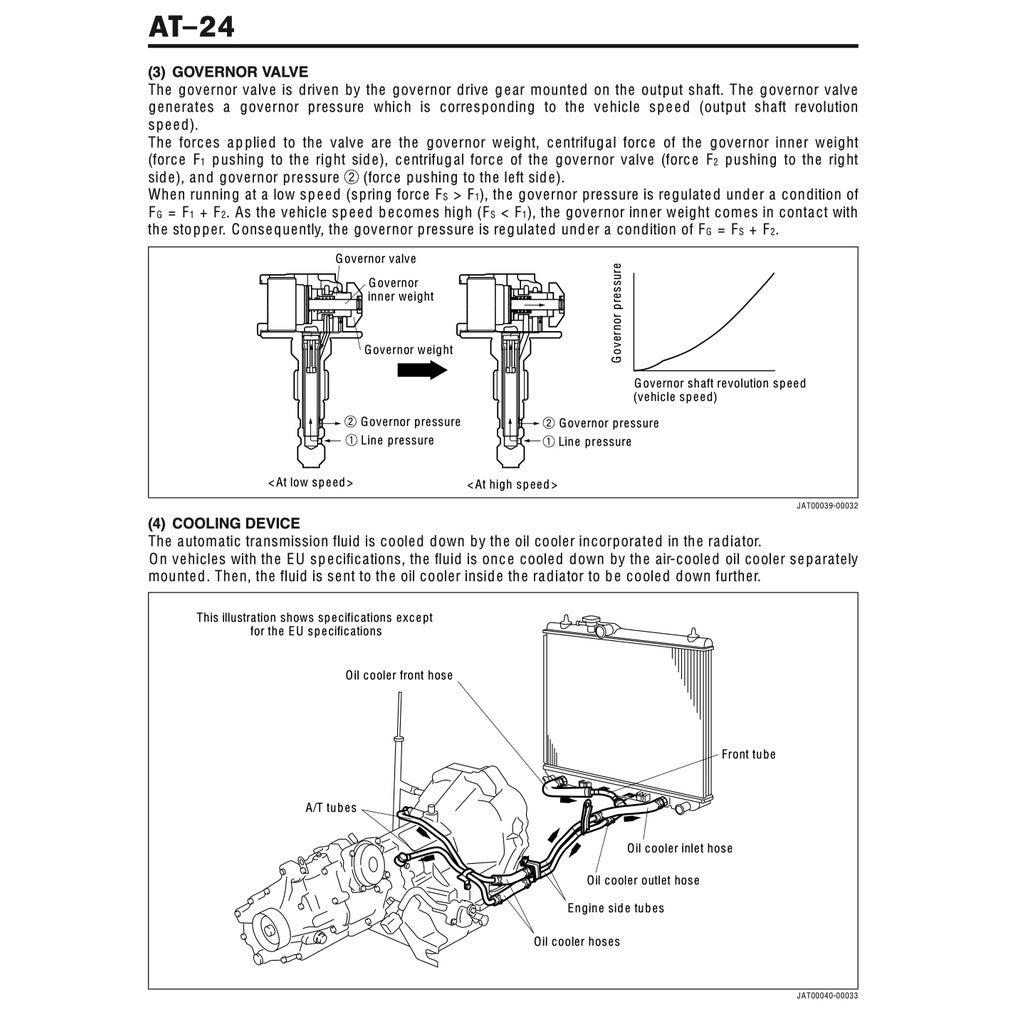 AT–24

(3) GOVERNOR VALVE
The governor valve is driven by the governor drive gear mounted on the output shaft. The governor valve generates a governor pressure which is corresponding to the vehicle speed (output shaft revolution speed).
The forces applied to the valve are the governor weight, centrifugal force of the governor inner weight (force $F_1$ pushing to the right side), centrifugal force of the governor valve (force $F_2$ pushing to the right side), and governor pressure ② (force pushing to the left side).
When running at a low speed (spring force $F_S > F_1$), the governor pressure is regulated under a condition of $F_G = F_1 + F_2$. As the vehicle speed becomes high ($F_S < F_1$), the governor inner weight comes in contact with the stopper. Consequently, the governor pressure is regulated under a condition of $F_G = F_S + F_2$.

Governor valve
Governor inner weight
Governor weight
② Governor pressure
① Line pressure
<At low speed>
② Governor pressure
① Line pressure
<At high speed>
Governor pressure
Governor shaft revolution speed (vehicle speed)

JAT00039-00032

(4) COOLING DEVICE
The automatic transmission fluid is cooled down by the oil cooler incorporated in the radiator.
On vehicles with the EU specifications, the fluid is once cooled down by the air-cooled oil cooler separately mounted. Then, the fluid is sent to the oil cooler inside the radiator to be cooled down further.

This illustration shows specifications except for the EU specifications
Oil cooler front hose
Front tube
A/T tubes
Oil cooler inlet hose
Oil cooler outlet hose
Engine side tubes
Oil cooler hoses

JAT00040-00033