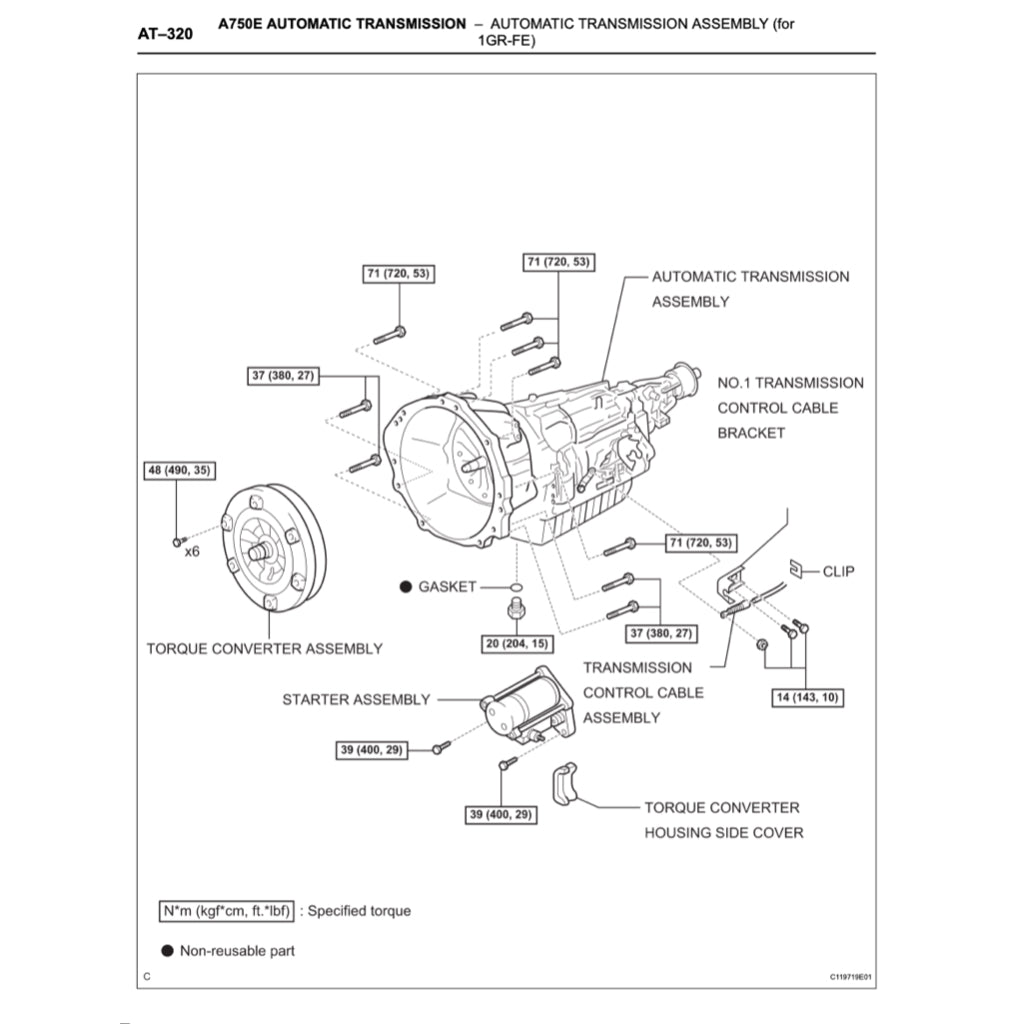 AT–320 A750E AUTOMATIC TRANSMISSION – AUTOMATIC TRANSMISSION ASSEMBLY (for 1GR-FE)

71 (720, 53)

71 (720, 53)

AUTOMATIC TRANSMISSION ASSEMBLY

37 (380, 27)

NO.1 TRANSMISSION CONTROL CABLE BRACKET

48 (490, 35)

x6

71 (720, 53)

CLIP

● GASKET

37 (380, 27)

20 (204, 15)

TORQUE CONVERTER ASSEMBLY

TRANSMISSION CONTROL CABLE ASSEMBLY

14 (143, 10)

STARTER ASSEMBLY

39 (400, 29)

39 (400, 29)

TORQUE CONVERTER HOUSING SIDE COVER

N*m (kgf*cm, ft.*lbf) : Specified torque

● Non-reusable part

C

C119719E01