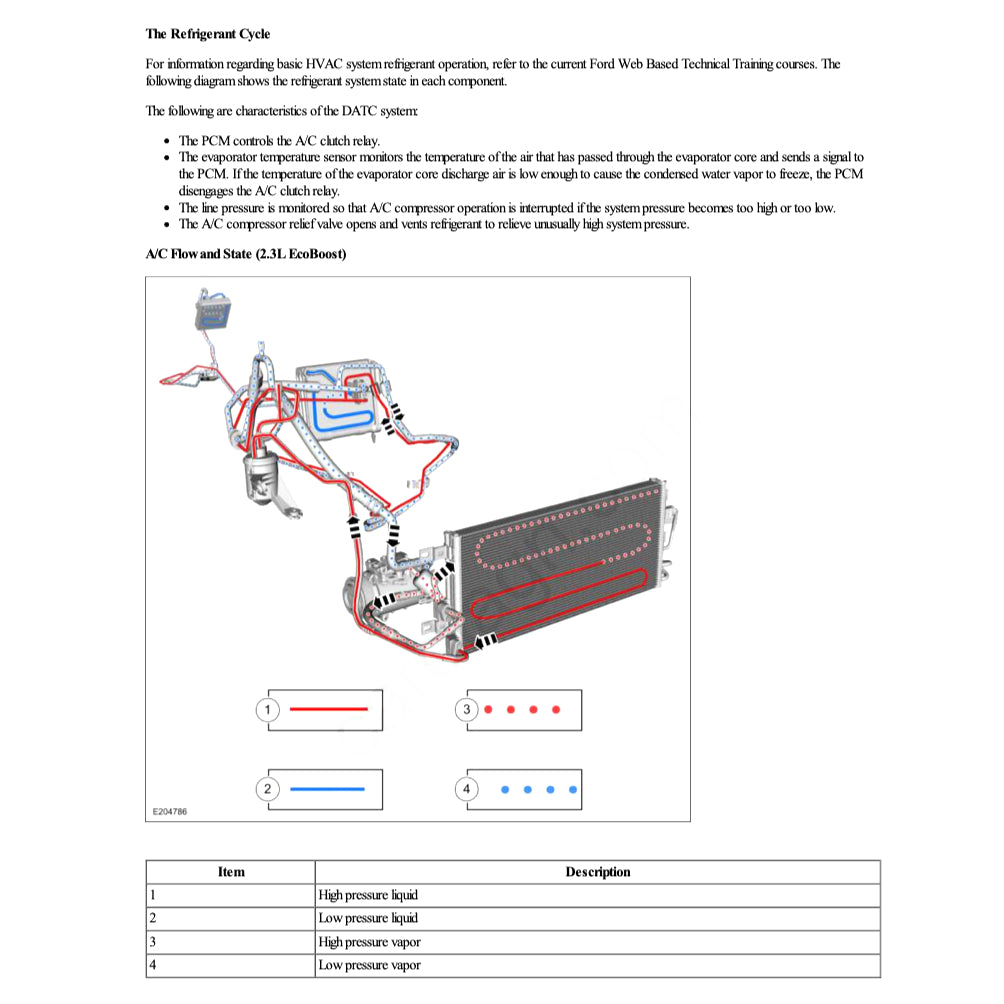 **The Refrigerant Cycle**

For information regarding basic HVAC system refrigerant operation, refer to the current Ford Web Based Technical Training courses. The following diagram shows the refrigerant system state in each component.

The following are characteristics of the DATC system:

- The PCM controls the A/C clutch relay.
- The evaporator temperature sensor monitors the temperature of the air that has passed through the evaporator core and sends a signal to the PCM. If the temperature of the evaporator core discharge air is low enough to cause the condensed water vapor to freeze, the PCM disengages the A/C clutch relay.
- The line pressure is monitored so that A/C compressor operation is interrupted if the system pressure becomes too high or too low.
- The A/C compressor relief valve opens and vents refrigerant to relieve unusually high system pressure.

**A/C Flow and State (2.3L EcoBoost)**

1

3

2

4

E204786

| Item | Description |
|---|---|
| 1 | High pressure liquid |
| 2 | Low pressure liquid |
| 3 | High pressure vapor |
| 4 | Low pressure vapor |