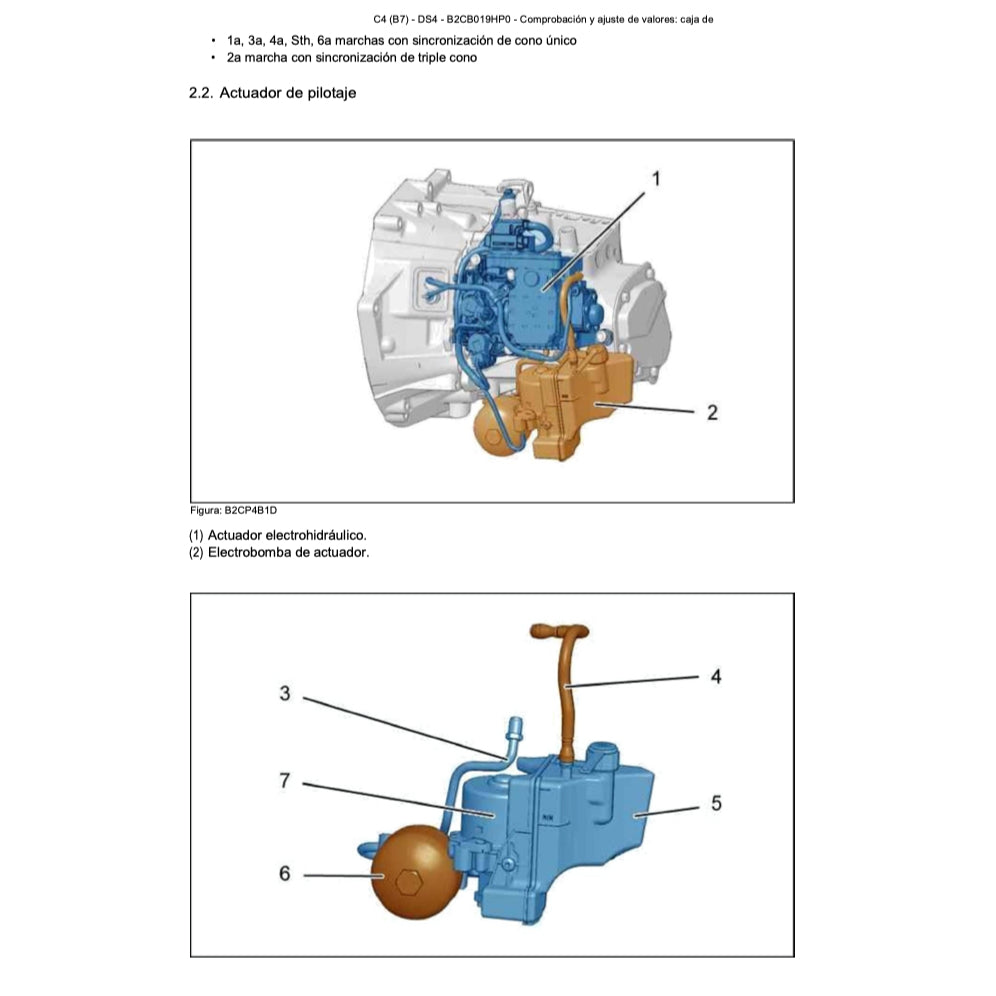 C4 (B7) - DS4 - B2CB019HP0 - Comprobación y ajuste de valores: caja de

• 1a, 3a, 4a, Sth, 6a marchas con sincronización de cono único
• 2a marcha con sincronización de triple cono

2.2. Actuador de pilotaje

1

2

Figura: B2CP4B1D

(1) Actuador electrohidráulico.
(2) Electrobomba de actuador.

3

4

7

5

6