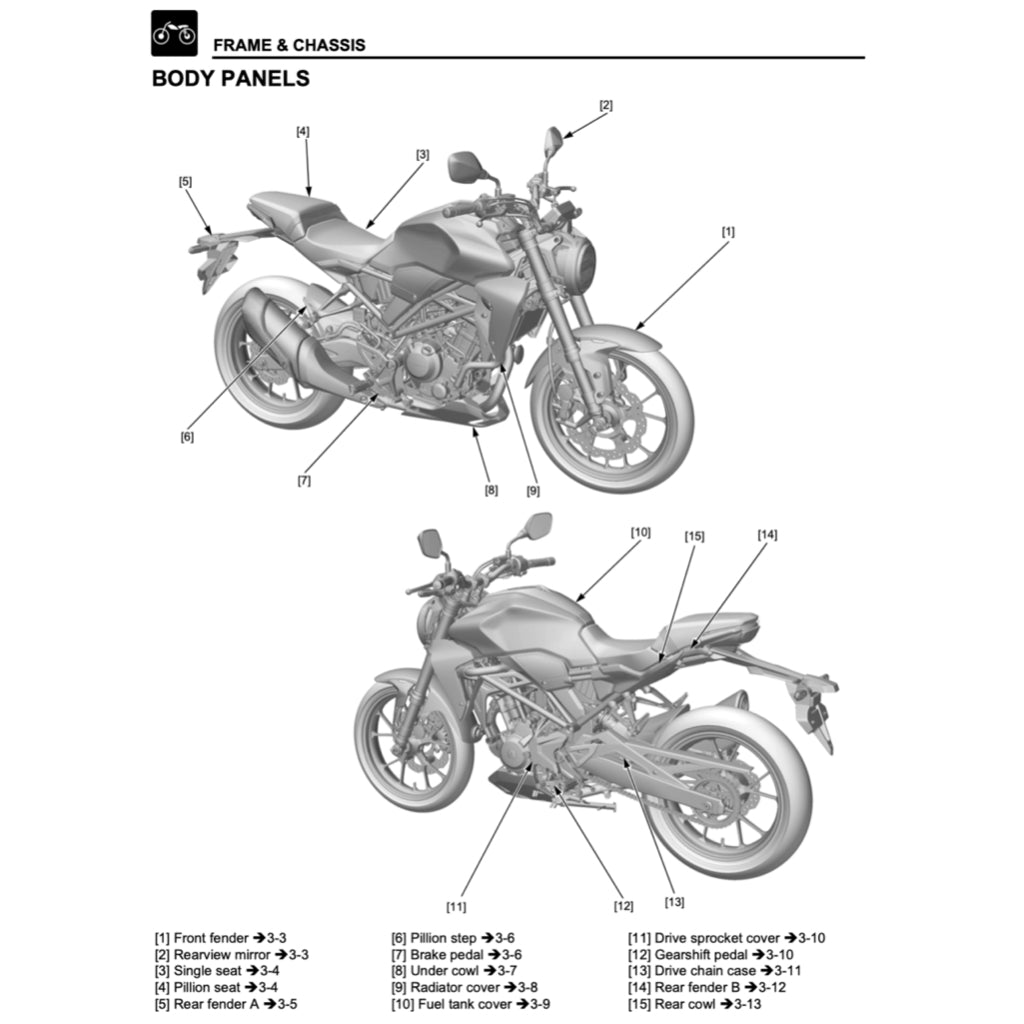 FRAME & CHASSIS

BODY PANELS

[2]
[4]
[3]
[5]
[1]
[6]
[7]
[8]
[9]

[10]
[15]
[14]
[11]
[12]
[13]

[1] Front fender ➔3-3
[2] Rearview mirror ➔3-3
[3] Single seat ➔3-4
[4] Pillion seat ➔3-4
[5] Rear fender A ➔3-5

[6] Pillion step ➔3-6
[7] Brake pedal ➔3-6
[8] Under cowl ➔3-7
[9] Radiator cover ➔3-8
[10] Fuel tank cover ➔3-9

[11] Drive sprocket cover ➔3-10
[12] Gearshift pedal ➔3-10
[13] Drive chain case ➔3-11
[14] Rear fender B ➔3-12
[15] Rear cowl ➔3-13