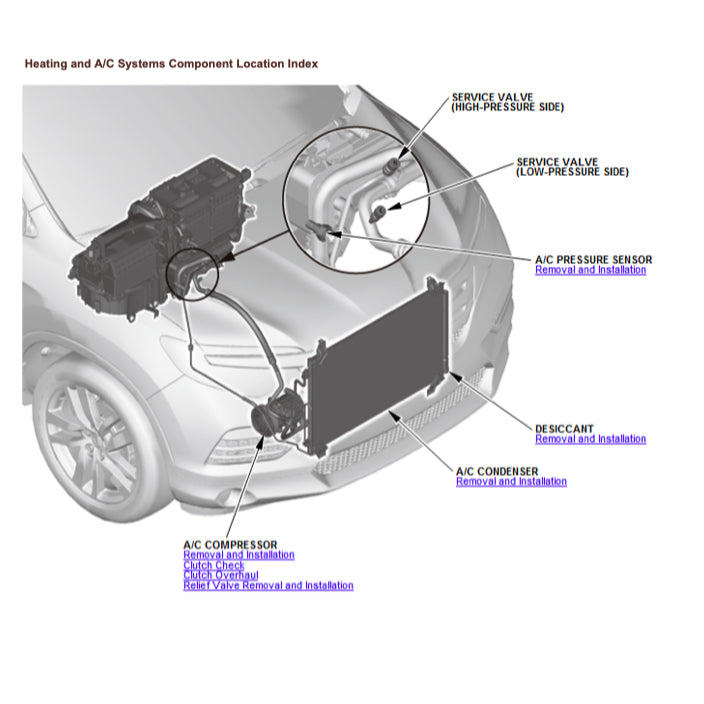 Heating and A/C Systems Component Location Index

SERVICE VALVE
(HIGH-PRESSURE SIDE)

SERVICE VALVE
(LOW-PRESSURE SIDE)

A/C PRESSURE SENSOR
Removal and Installation

DESICCANT
Removal and Installation

A/C CONDENSER
Removal and Installation

A/C COMPRESSOR
Removal and Installation
Clutch Check
Clutch Overhaul
Relief Valve Removal and Installation