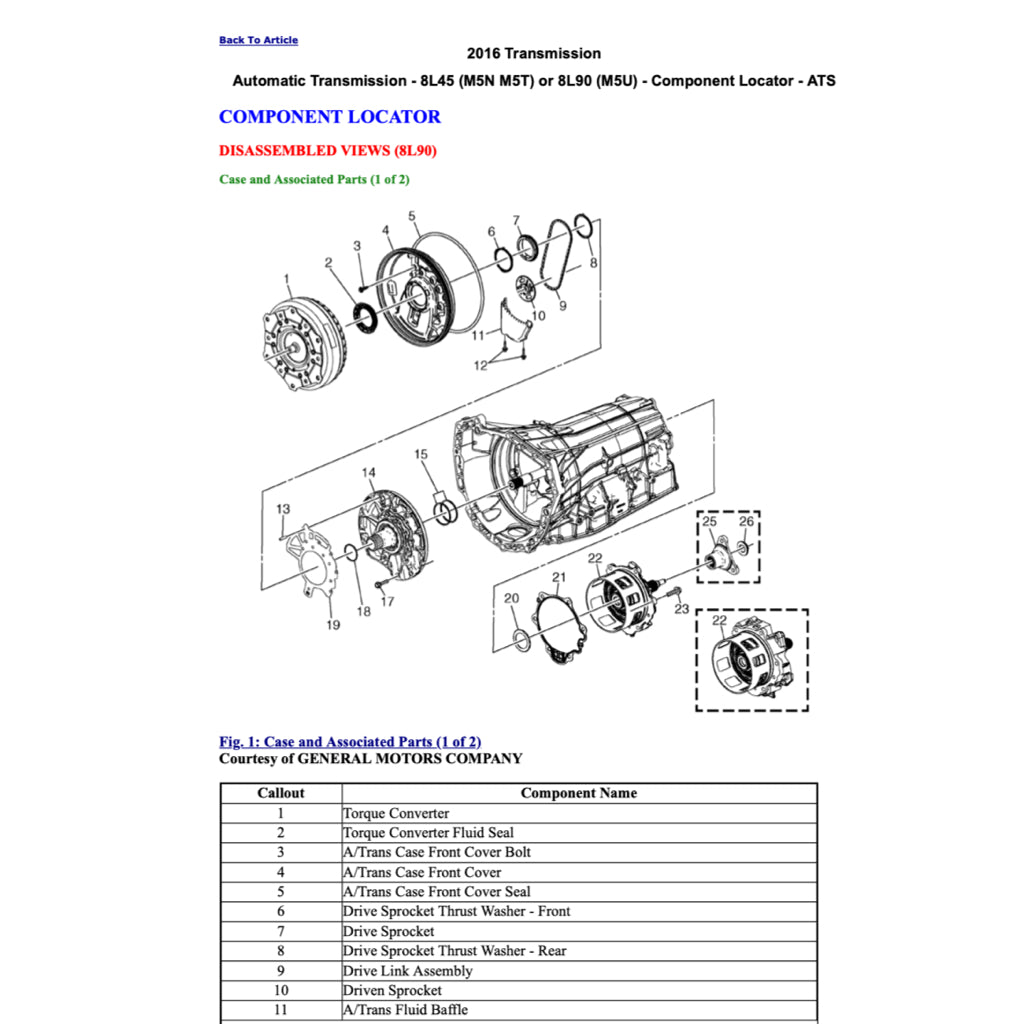 Back To Article

2016 Transmission

Automatic Transmission - 8L45 (M5N M5T) or 8L90 (M5U) - Component Locator - ATS

COMPONENT LOCATOR

DISASSEMBLED VIEWS (8L90)

Case and Associated Parts (1 of 2)

1 2 3 4 5 6 7 8 9 10 11 12 13 14 15 17 18 19 20 21 22 23 25 26 22

Fig. 1: Case and Associated Parts (1 of 2)
Courtesy of GENERAL MOTORS COMPANY

| Callout | Component Name |
|---|---|
| 1 | Torque Converter |
| 2 | Torque Converter Fluid Seal |
| 3 | A/Trans Case Front Cover Bolt |
| 4 | A/Trans Case Front Cover |
| 5 | A/Trans Case Front Cover Seal |
| 6 | Drive Sprocket Thrust Washer - Front |
| 7 | Drive Sprocket |
| 8 | Drive Sprocket Thrust Washer - Rear |
| 9 | Drive Link Assembly |
| 10 | Driven Sprocket |
| 11 | A/Trans Fluid Baffle |