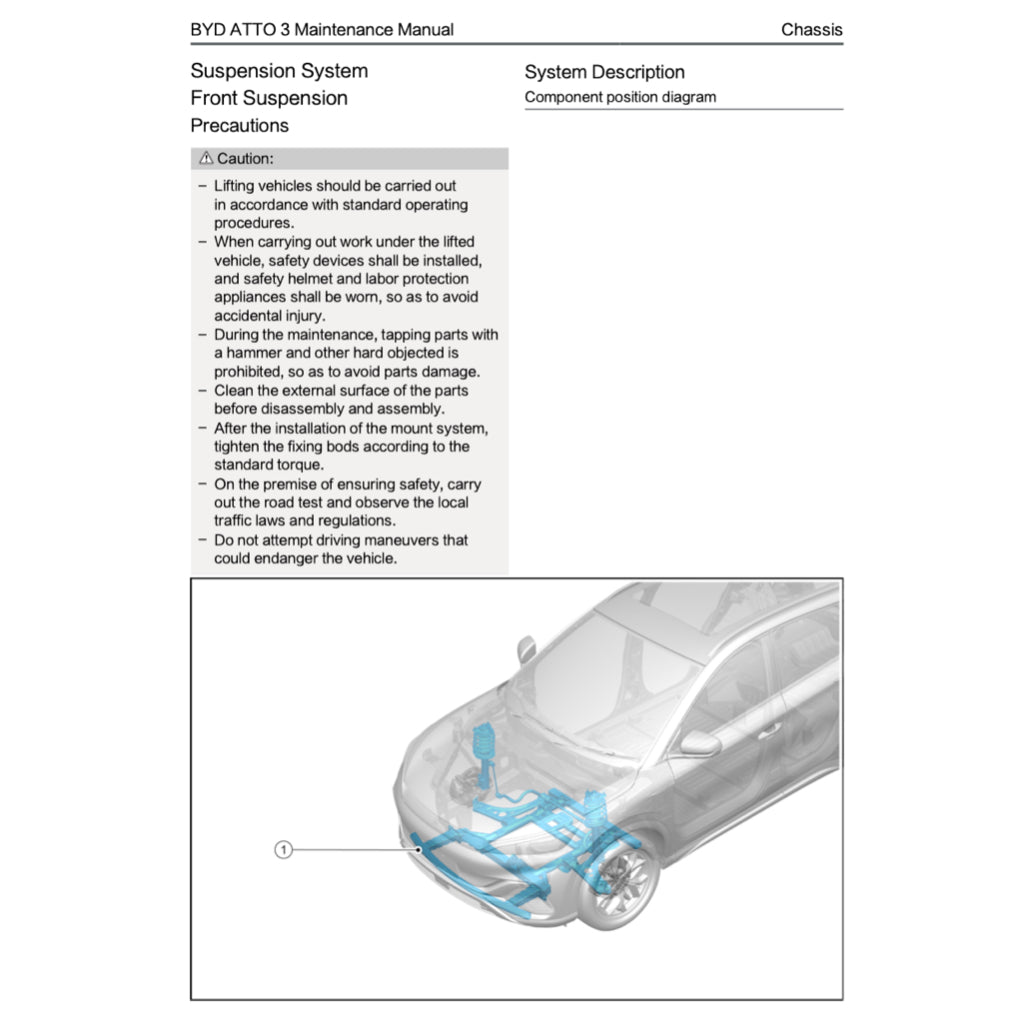 BYD ATTO 3 Maintenance Manual

Chassis

Suspension System
Front Suspension
Precautions

⚠ Caution:

– Lifting vehicles should be carried out in accordance with standard operating procedures.
– When carrying out work under the lifted vehicle, safety devices shall be installed, and safety helmet and labor protection appliances shall be worn, so as to avoid accidental injury.
– During the maintenance, tapping parts with a hammer and other hard objected is prohibited, so as to avoid parts damage.
– Clean the external surface of the parts before disassembly and assembly.
– After the installation of the mount system, tighten the fixing bods according to the standard torque.
– On the premise of ensuring safety, carry out the road test and observe the local traffic laws and regulations.
– Do not attempt driving maneuvers that could endanger the vehicle.

System Description
Component position diagram

1