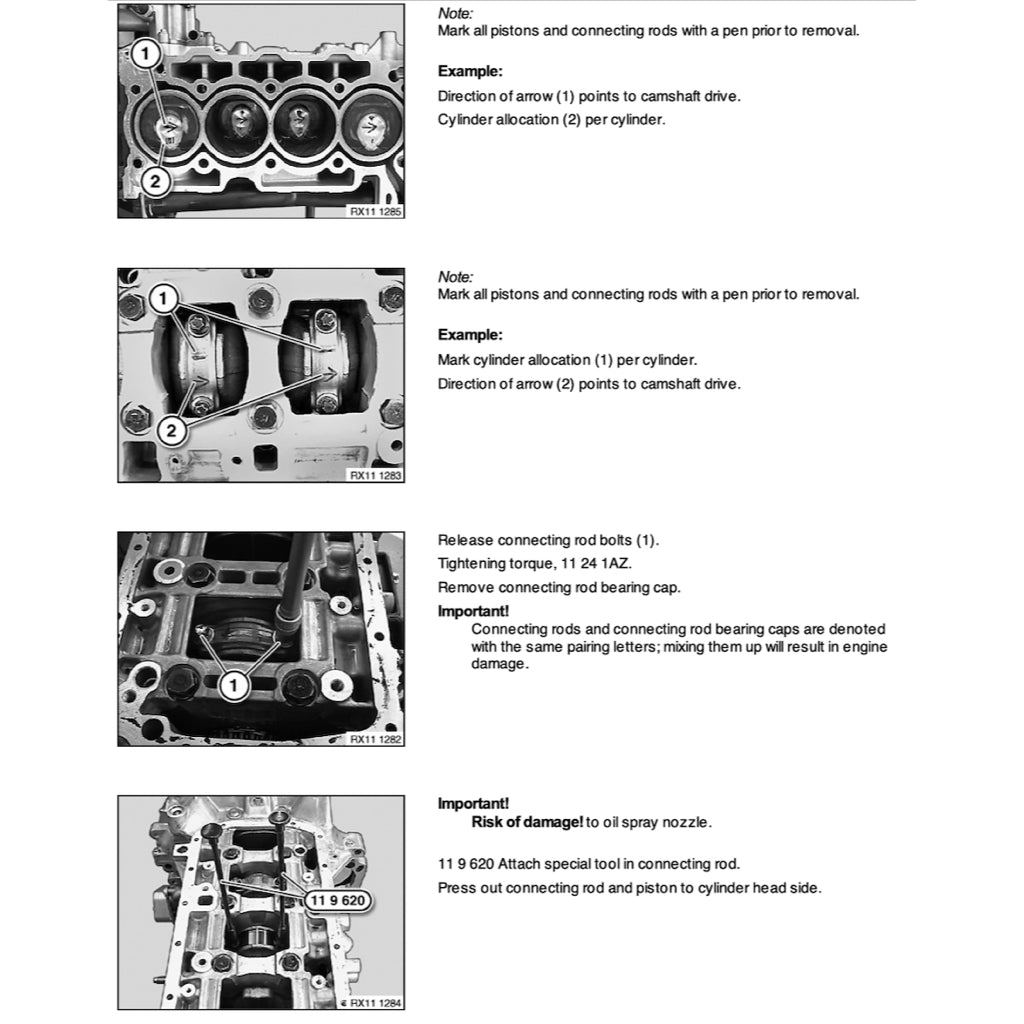 1
2
RX11 1285

Note:
Mark all pistons and connecting rods with a pen prior to removal.

Example:
Direction of arrow (1) points to camshaft drive.
Cylinder allocation (2) per cylinder.

1
2
RX11 1283

Note:
Mark all pistons and connecting rods with a pen prior to removal.

Example:
Mark cylinder allocation (1) per cylinder.
Direction of arrow (2) points to camshaft drive.

1
RX11 1282

Release connecting rod bolts (1).
Tightening torque, 11 24 1AZ.
Remove connecting rod bearing cap.
Important!
Connecting rods and connecting rod bearing caps are denoted with the same pairing letters; mixing them up will result in engine damage.

11 9 620
RX11 1284

Important!
Risk of damage! to oil spray nozzle.

11 9 620 Attach special tool in connecting rod.
Press out connecting rod and piston to cylinder head side.