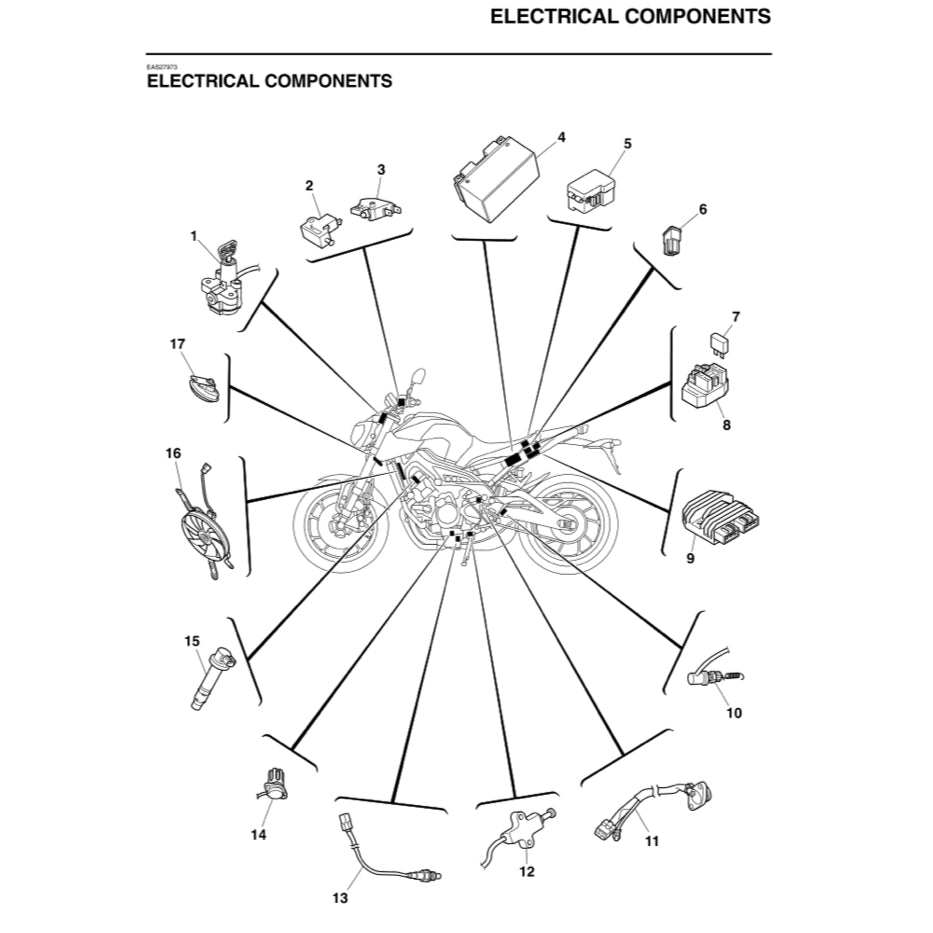 ELECTRICAL COMPONENTS

EAS27973

ELECTRICAL COMPONENTS

1
2
3
4
5
6
7
8
9
10
11
12
13
14
15
16
17