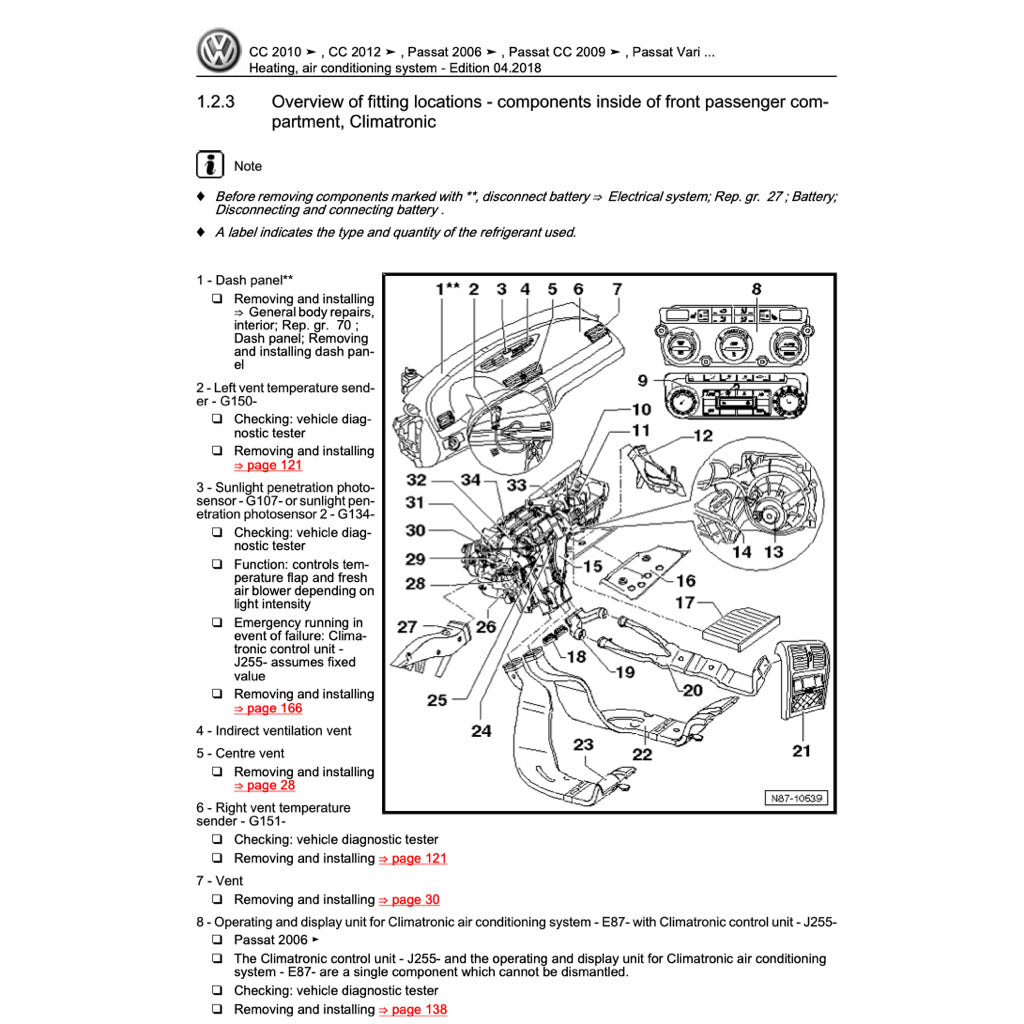 CC 2010 ➤ , CC 2012 ➤ , Passat 2006 ➤ , Passat CC 2009 ➤ , Passat Vari ...
Heating, air conditioning system - Edition 04.2018

1.2.3 Overview of fitting locations - components inside of front passenger compartment, Climatronic

Note

♦ Before removing components marked with **, disconnect battery ⇒ Electrical system; Rep. gr. 27 ; Battery; Disconnecting and connecting battery .

♦ A label indicates the type and quantity of the refrigerant used.

1 - Dash panel**
❑ Removing and installing ⇒ General body repairs, interior; Rep. gr. 70 ; Dash panel; Removing and installing dash panel

2 - Left vent temperature sender - G150-
❑ Checking: vehicle diagnostic tester
❑ Removing and installing ⇒ page 121

3 - Sunlight penetration photosensor - G107- or sunlight penetration photosensor 2 - G134-
❑ Checking: vehicle diagnostic tester
❑ Function: controls temperature flap and fresh air blower depending on light intensity
❑ Emergency running in event of failure: Climatronic control unit - J255- assumes fixed value
❑ Removing and installing ⇒ page 166

4 - Indirect ventilation vent

5 - Centre vent
❑ Removing and installing ⇒ page 28

6 - Right vent temperature sender - G151-
❑ Checking: vehicle diagnostic tester
❑ Removing and installing ⇒ page 121

7 - Vent
❑ Removing and installing ⇒ page 30

8 - Operating and display unit for Climatronic air conditioning system - E87- with Climatronic control unit - J255-
❑ Passat 2006 ►
❑ The Climatronic control unit - J255- and the operating and display unit for Climatronic air conditioning system - E87- are a single component which cannot be dismantled.
❑ Checking: vehicle diagnostic tester
❑ Removing and installing ⇒ page 138

1** 2 3 4 5 6 7 8 9 10 11 12 13 14 15 16 17 18 19 20 21 22 23 24 25 26 27 28 29 30 31 32 33 34
N87-10539