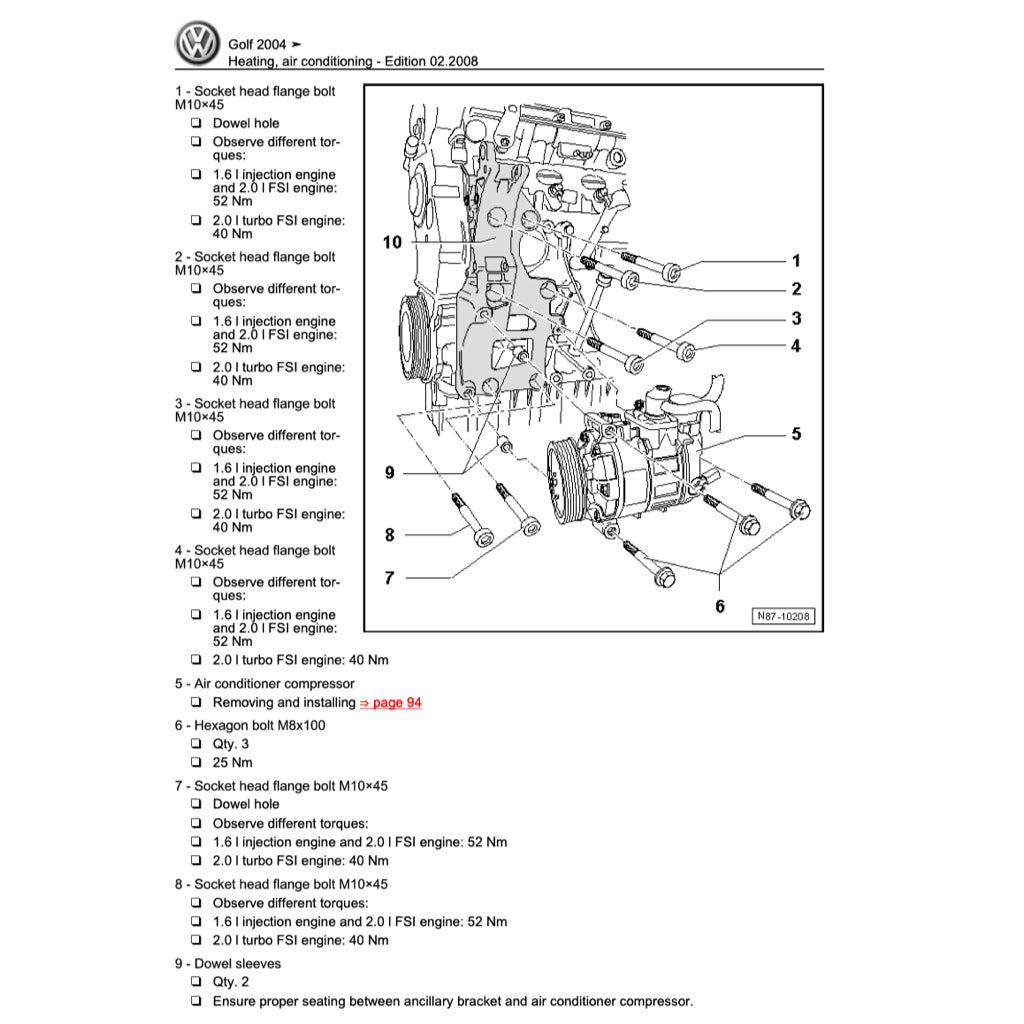 Golf 2004 ➤
Heating, air conditioning - Edition 02.2008

1 - Socket head flange bolt M10×45
❑ Dowel hole
❑ Observe different torques:
❑ 1.6 l injection engine and 2.0 l FSI engine: 52 Nm
❑ 2.0 l turbo FSI engine: 40 Nm

2 - Socket head flange bolt M10×45
❑ Observe different torques:
❑ 1.6 l injection engine and 2.0 l FSI engine: 52 Nm
❑ 2.0 l turbo FSI engine: 40 Nm

3 - Socket head flange bolt M10×45
❑ Observe different torques:
❑ 1.6 l injection engine and 2.0 l FSI engine: 52 Nm
❑ 2.0 l turbo FSI engine: 40 Nm

4 - Socket head flange bolt M10×45
❑ Observe different torques:
❑ 1.6 l injection engine and 2.0 l FSI engine: 52 Nm
❑ 2.0 l turbo FSI engine: 40 Nm

10
1
2
3
4
5
9
8
7
6
N87-10208

5 - Air conditioner compressor
❑ Removing and installing ⇒ page 94

6 - Hexagon bolt M8x100
❑ Qty. 3
❑ 25 Nm

7 - Socket head flange bolt M10×45
❑ Dowel hole
❑ Observe different torques:
❑ 1.6 l injection engine and 2.0 l FSI engine: 52 Nm
❑ 2.0 l turbo FSI engine: 40 Nm

8 - Socket head flange bolt M10×45
❑ Observe different torques:
❑ 1.6 l injection engine and 2.0 l FSI engine: 52 Nm
❑ 2.0 l turbo FSI engine: 40 Nm

9 - Dowel sleeves
❑ Qty. 2
❑ Ensure proper seating between ancillary bracket and air conditioner compressor.