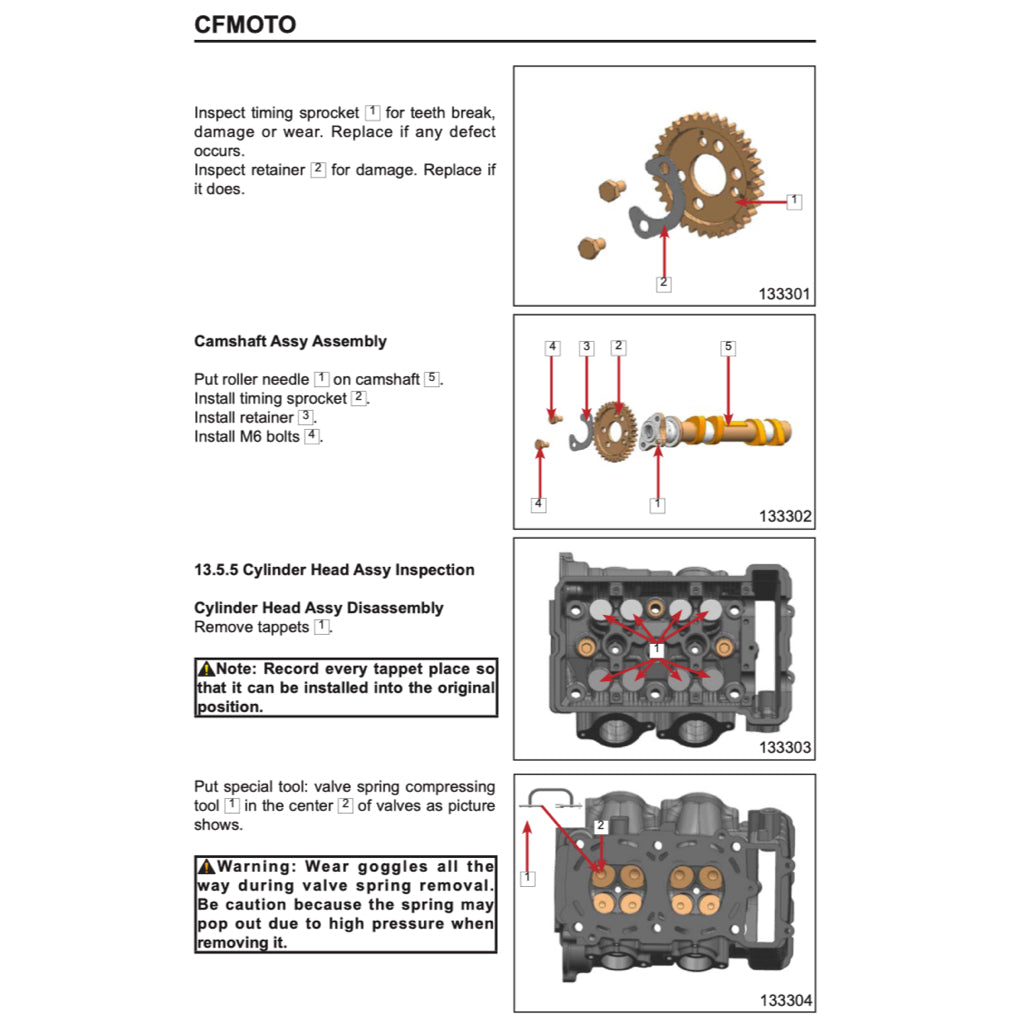 CFMOTO

Inspect timing sprocket 1 for teeth break, damage or wear. Replace if any defect occurs.
Inspect retainer 2 for damage. Replace if it does.

1
2
133301

Camshaft Assy Assembly

Put roller needle 1 on camshaft 5.
Install timing sprocket 2.
Install retainer 3.
Install M6 bolts 4.

4 3 2 5
4 1
133302

13.5.5 Cylinder Head Assy Inspection

Cylinder Head Assy Disassembly
Remove tappets 1.

Note: Record every tappet place so that it can be installed into the original position.

1
133303

Put special tool: valve spring compressing tool 1 in the center 2 of valves as picture shows.

Warning: Wear goggles all the way during valve spring removal. Be caution because the spring may pop out due to high pressure when removing it.

2
1
133304