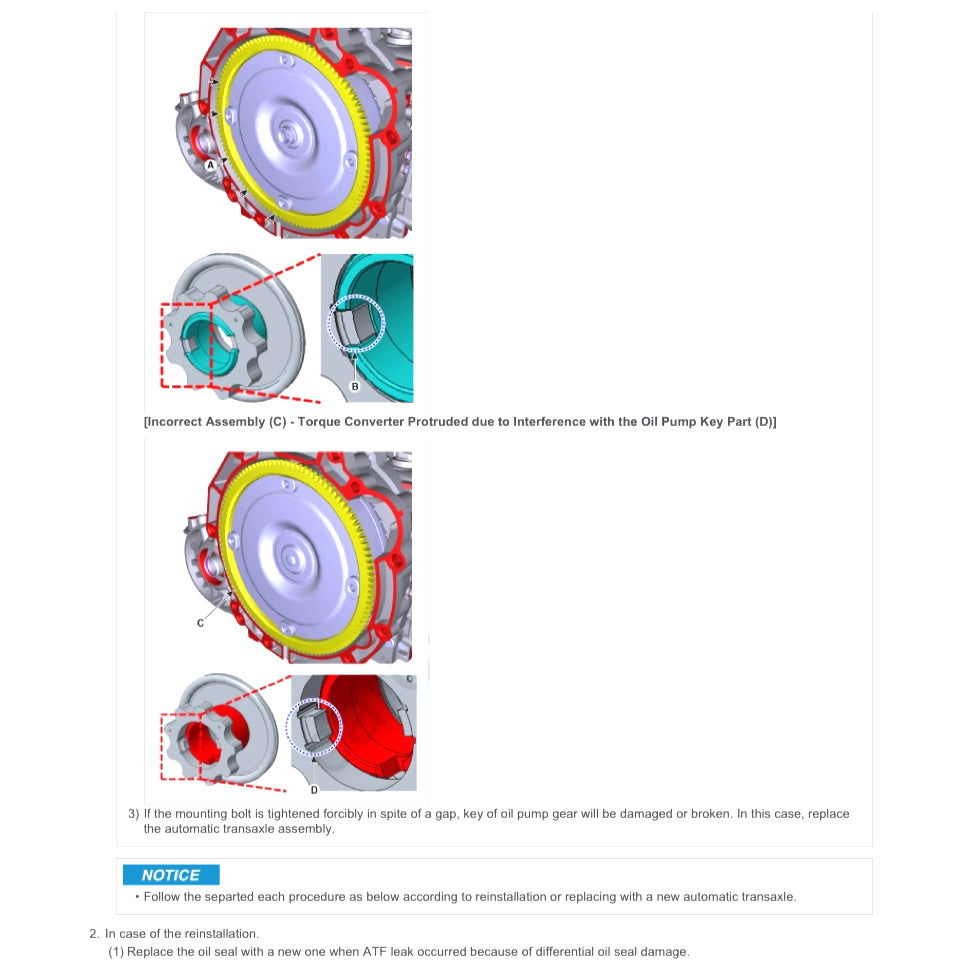 A

B

[Incorrect Assembly (C) - Torque Converter Protruded due to Interference with the Oil Pump Key Part (D)]

C

D

3) If the mounting bolt is tightened forcibly in spite of a gap, key of oil pump gear will be damaged or broken. In this case, replace the automatic transaxle assembly.

NOTICE

• Follow the separted each procedure as below according to reinstallation or replacing with a new automatic transaxle.

2. In case of the reinstallation.

(1) Replace the oil seal with a new one when ATF leak occurred because of differential oil seal damage.