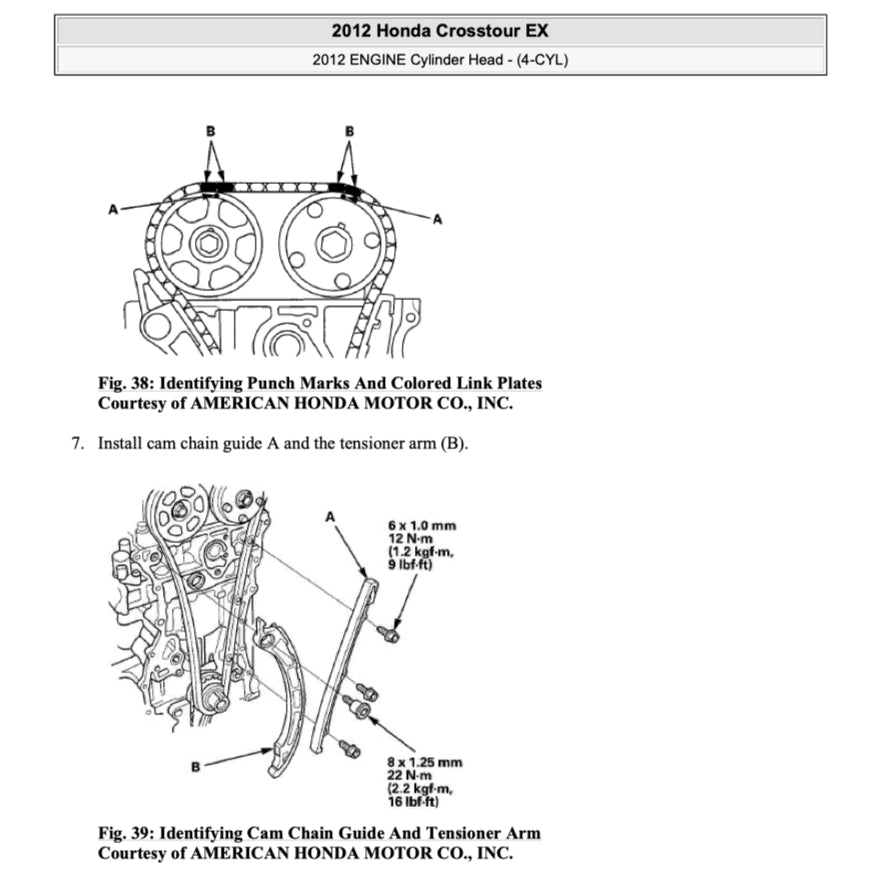 2012 Honda Crosstour EX

2012 ENGINE Cylinder Head - (4-CYL)

B B

A A

Fig. 38: Identifying Punch Marks And Colored Link Plates
Courtesy of AMERICAN HONDA MOTOR CO., INC.

7. Install cam chain guide A and the tensioner arm (B).

A

6 x 1.0 mm
12 N·m
(1.2 kgf·m,
9 lbf·ft)

B

8 x 1.25 mm
22 N·m
(2.2 kgf·m,
16 lbf·ft)

Fig. 39: Identifying Cam Chain Guide And Tensioner Arm
Courtesy of AMERICAN HONDA MOTOR CO., INC.