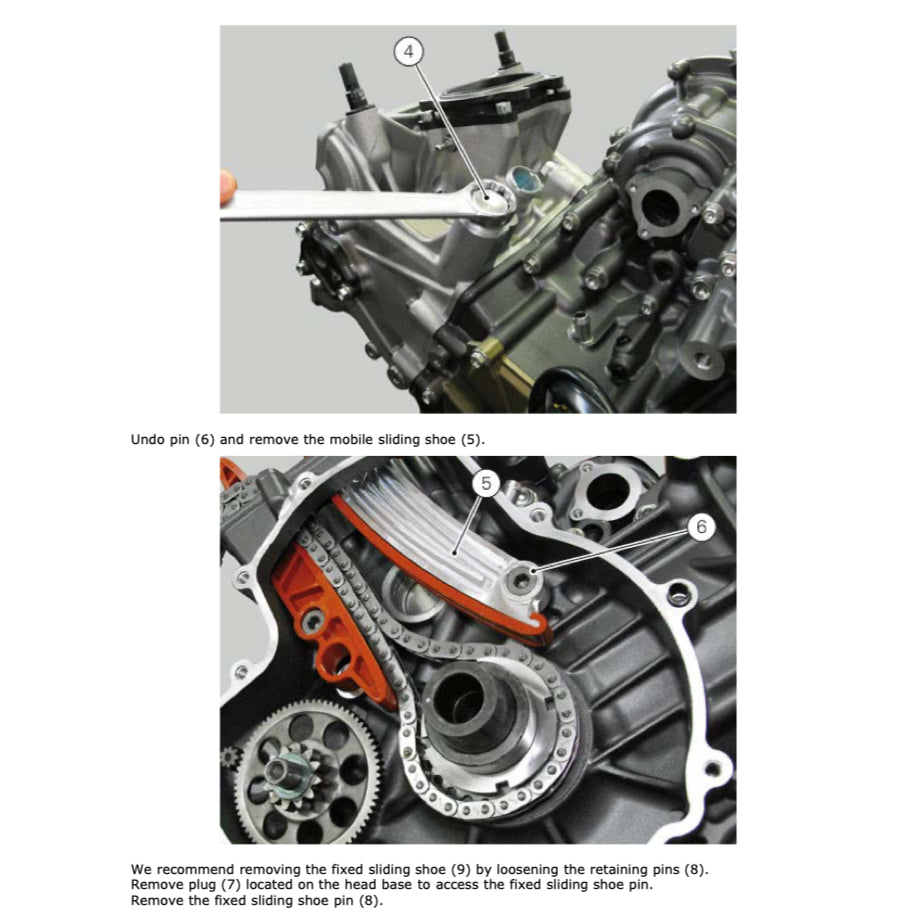 4

Undo pin (6) and remove the mobile sliding shoe (5).

5

6

We recommend removing the fixed sliding shoe (9) by loosening the retaining pins (8).
Remove plug (7) located on the head base to access the fixed sliding shoe pin.
Remove the fixed sliding shoe pin (8).