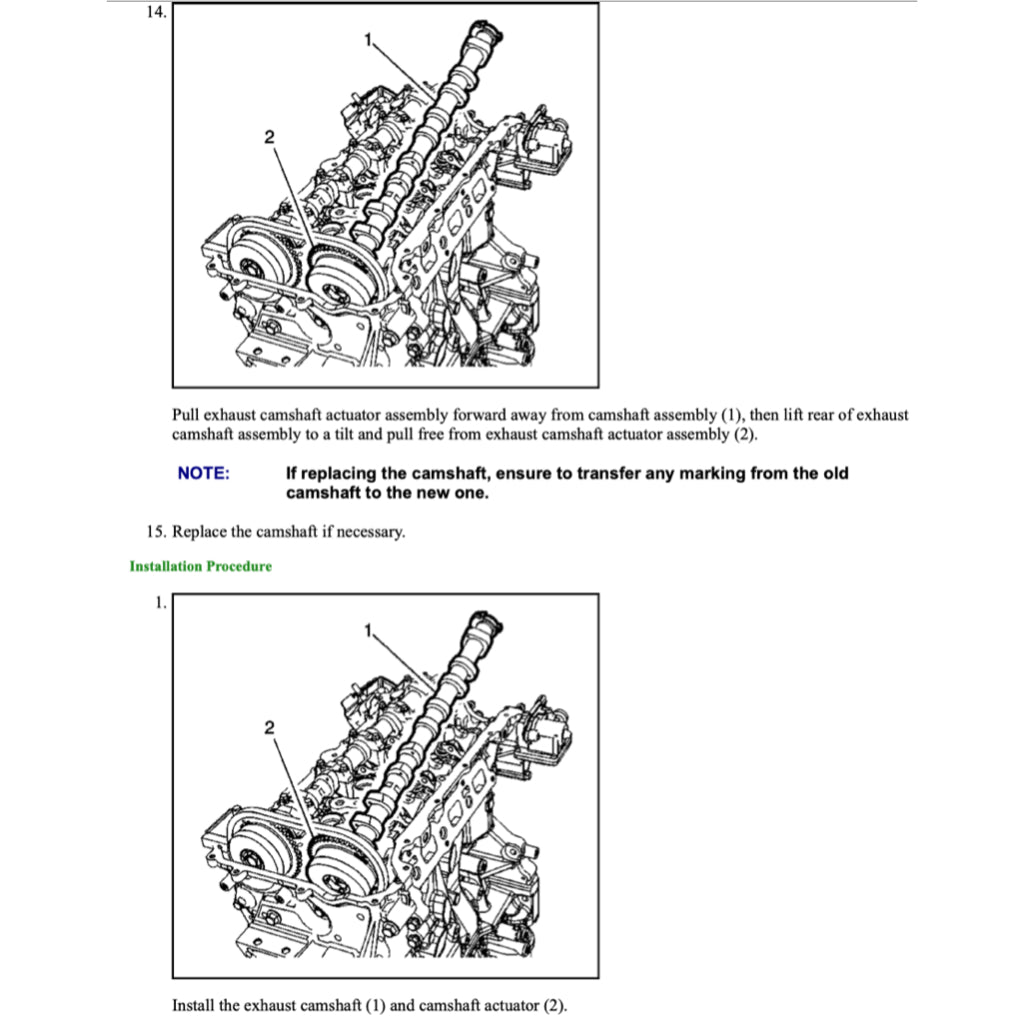 14.

1

2

Pull exhaust camshaft actuator assembly forward away from camshaft assembly (1), then lift rear of exhaust camshaft assembly to a tilt and pull free from exhaust camshaft actuator assembly (2).

NOTE: If replacing the camshaft, ensure to transfer any marking from the old camshaft to the new one.

15. Replace the camshaft if necessary.

Installation Procedure

1.

1

2

Install the exhaust camshaft (1) and camshaft actuator (2).