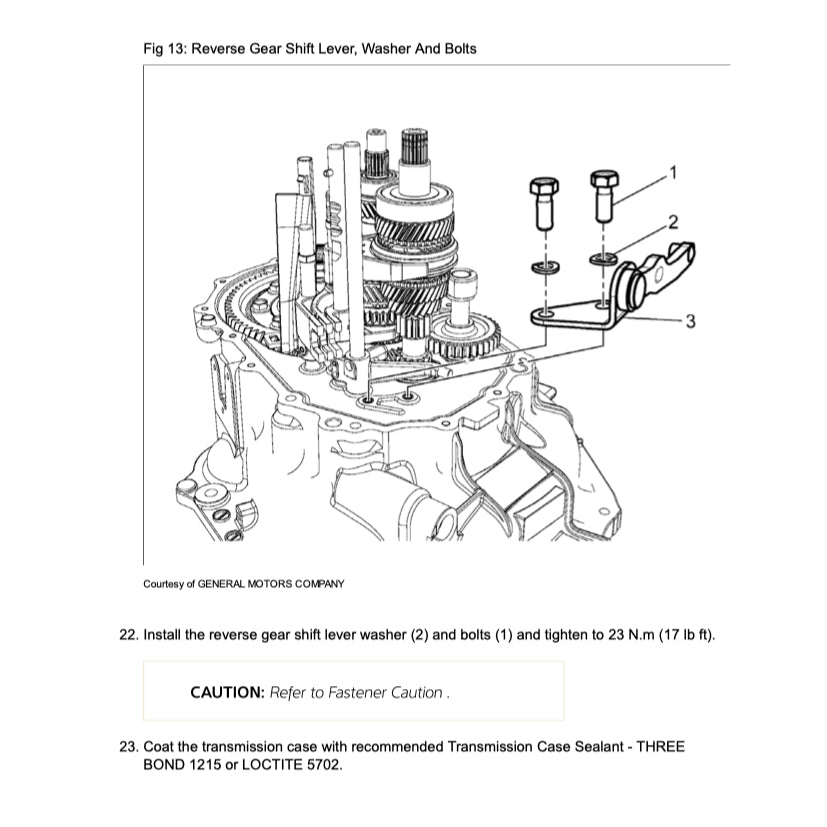 Fig 13: Reverse Gear Shift Lever, Washer And Bolts

1
2
3

Courtesy of GENERAL MOTORS COMPANY

22. Install the reverse gear shift lever washer (2) and bolts (1) and tighten to 23 N.m (17 lb ft).

CAUTION: Refer to Fastener Caution .

23. Coat the transmission case with recommended Transmission Case Sealant - THREE BOND 1215 or LOCTITE 5702.