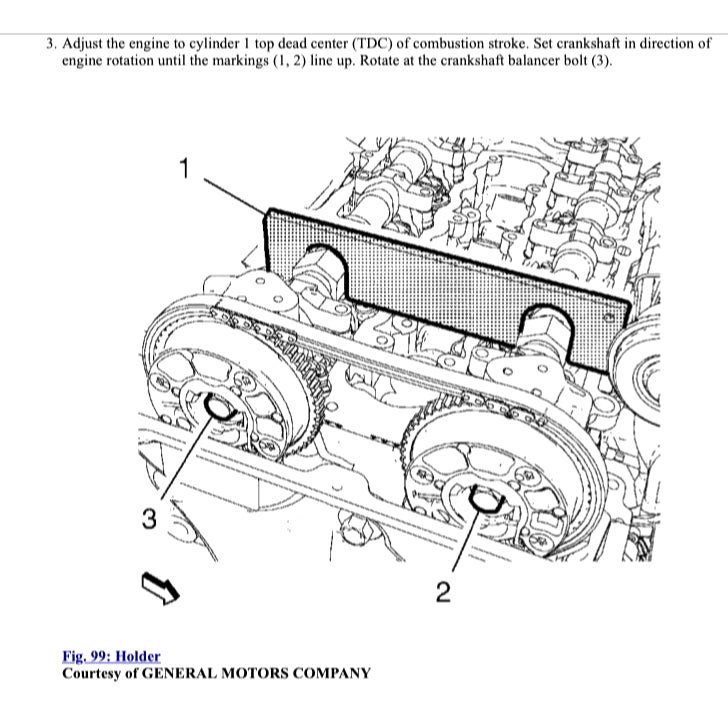 3. Adjust the engine to cylinder 1 top dead center (TDC) of combustion stroke. Set crankshaft in direction of engine rotation until the markings (1, 2) line up. Rotate at the crankshaft balancer bolt (3).

1

3

2

Fig. 99: Holder
Courtesy of GENERAL MOTORS COMPANY