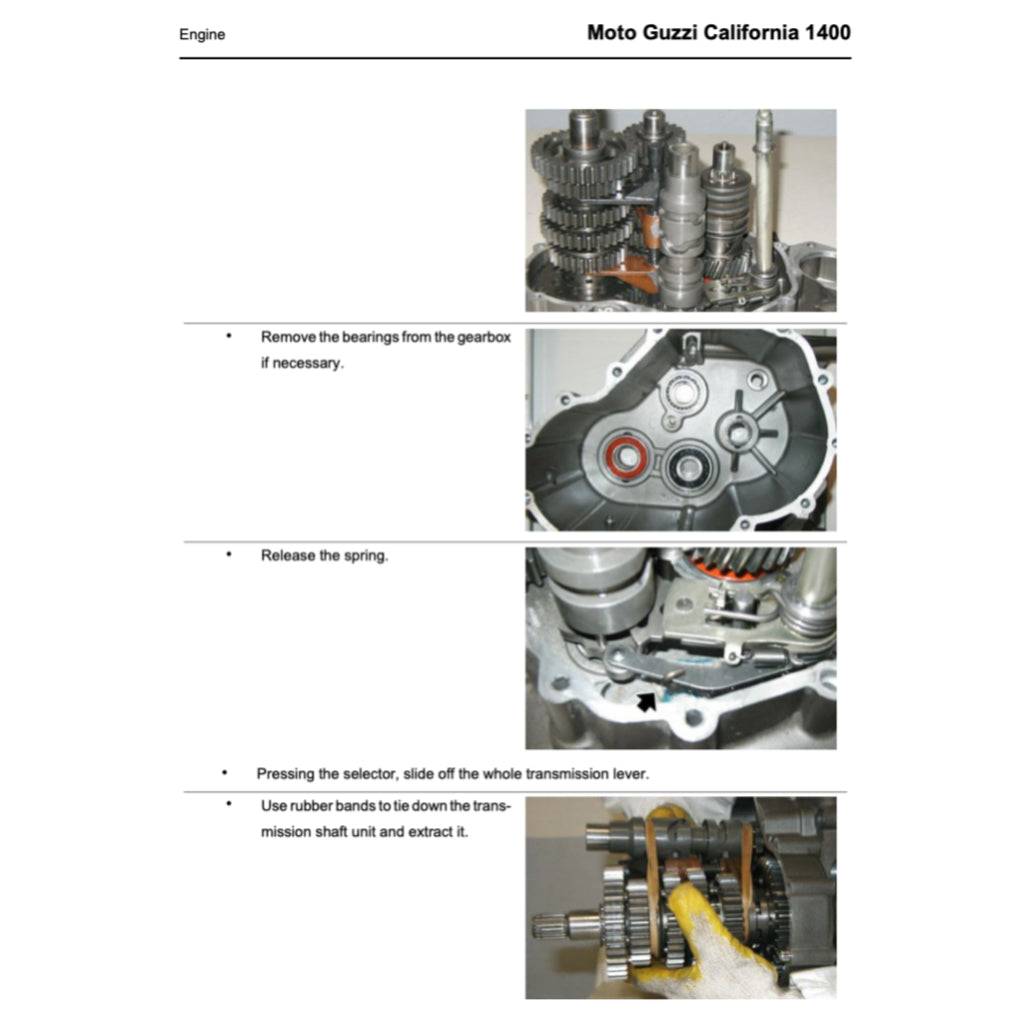 Engine

Moto Guzzi California 1400

• Remove the bearings from the gearbox if necessary.

• Release the spring.

• Pressing the selector, slide off the whole transmission lever.

• Use rubber bands to tie down the transmission shaft unit and extract it.