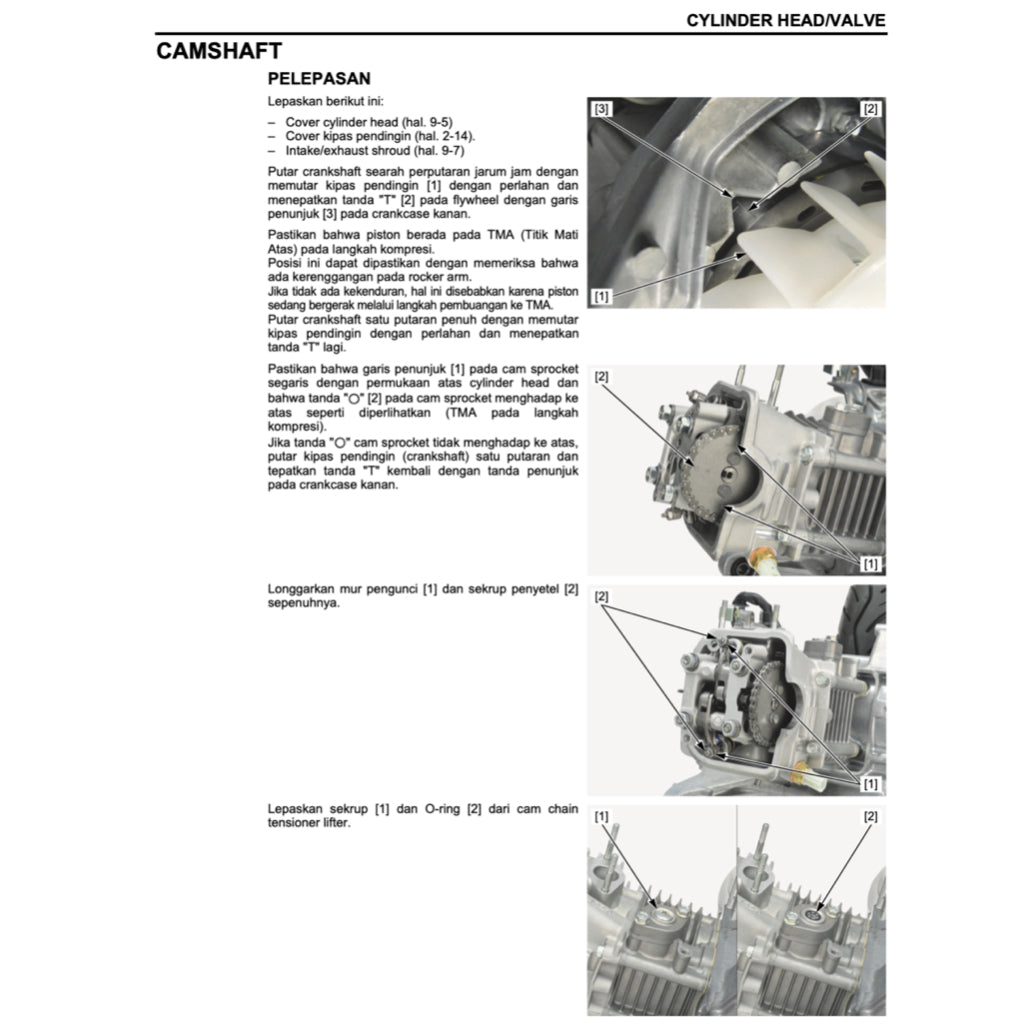 CYLINDER HEAD/VALVE

CAMSHAFT

PELEPASAN

Lepaskan berikut ini:

– Cover cylinder head (hal. 9-5)
– Cover kipas pendingin (hal. 2-14).
– Intake/exhaust shroud (hal. 9-7)

Putar crankshaft searah perputaran jarum jam dengan memutar kipas pendingin [1] dengan perlahan dan menepatkan tanda "T" [2] pada flywheel dengan garis penunjuk [3] pada crankcase kanan.

Pastikan bahwa piston berada pada TMA (Titik Mati Atas) pada langkah kompresi.
Posisi ini dapat dipastikan dengan memeriksa bahwa ada kerenggangan pada rocker arm.
Jika tidak ada kekenduran, hal ini disebabkan karena piston sedang bergerak melalui langkah pembuangan ke TMA.
Putar crankshaft satu putaran penuh dengan memutar kipas pendingin dengan perlahan dan menepatkan tanda "T" lagi.

[3]
[2]
[1]

Pastikan bahwa garis penunjuk [1] pada cam sprocket segaris dengan permukaan atas cylinder head dan bahwa tanda "○" [2] pada cam sprocket menghadap ke atas seperti diperlihatkan (TMA pada langkah kompresi).
Jika tanda "○" cam sprocket tidak menghadap ke atas, putar kipas pendingin (crankshaft) satu putaran dan tepatkan tanda "T" kembali dengan tanda penunjuk pada crankcase kanan.

[2]
[1]

Longgarkan mur pengunci [1] dan sekrup penyetel [2] sepenuhnya.

[2]
[1]

Lepaskan sekrup [1] dan O-ring [2] dari cam chain tensioner lifter.

[1]
[2]