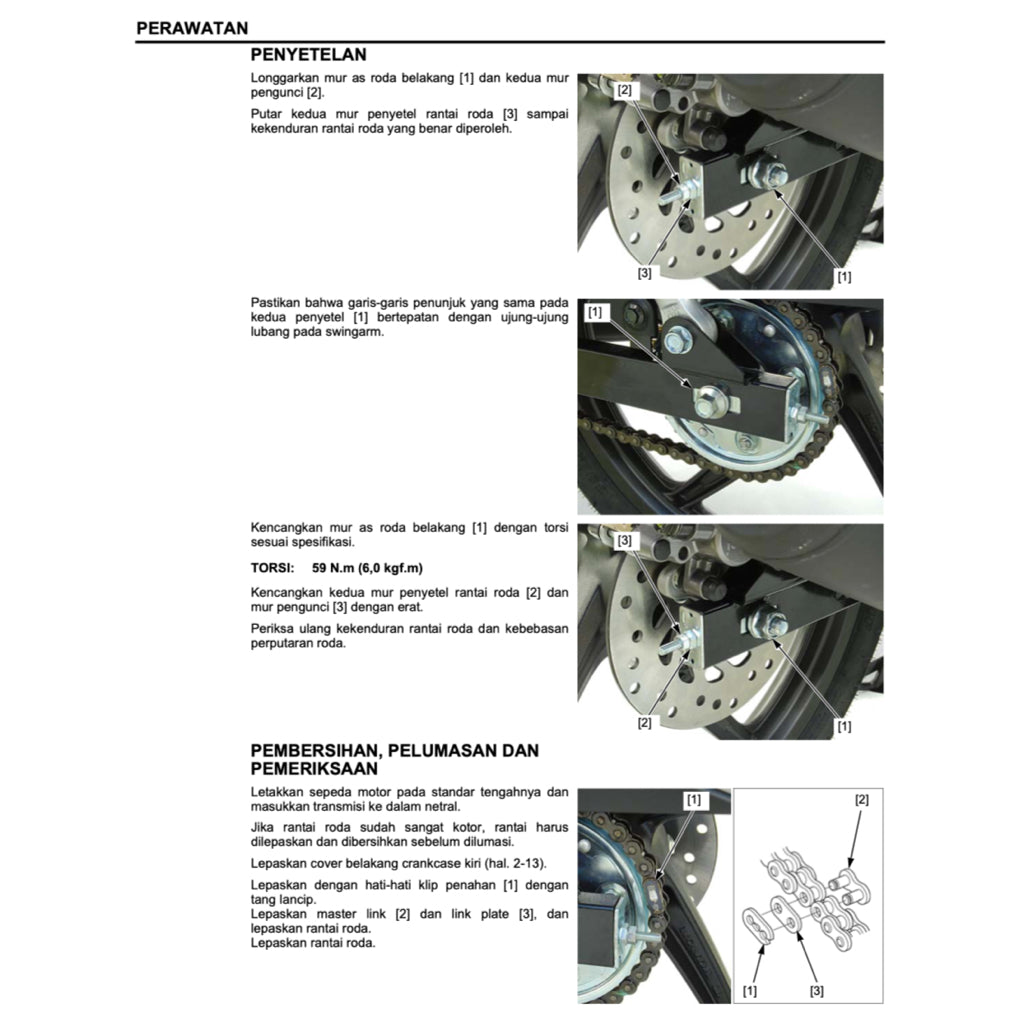 PERAWATAN

PENYETELAN

Longgarkan mur as roda belakang [1] dan kedua mur pengunci [2].

Putar kedua mur penyetel rantai roda [3] sampai kekenduran rantai roda yang benar diperoleh.

[2]

[3]

[1]

Pastikan bahwa garis-garis penunjuk yang sama pada kedua penyetel [1] bertepatan dengan ujung-ujung lubang pada swingarm.

[1]

Kencangkan mur as roda belakang [1] dengan torsi sesuai spesifikasi.

TORSI: 59 N.m (6,0 kgf.m)

Kencangkan kedua mur penyetel rantai roda [2] dan mur pengunci [3] dengan erat.

Periksa ulang kekenduran rantai roda dan kebebasan perputaran roda.

[3]

[2]

[1]

PEMBERSIHAN, PELUMASAN DAN PEMERIKSAAN

Letakkan sepeda motor pada standar tengahnya dan masukkan transmisi ke dalam netral.

Jika rantai roda sudah sangat kotor, rantai harus dilepaskan dan dibersihkan sebelum dilumasi.

Lepaskan cover belakang crankcase kiri (hal. 2-13).

Lepaskan dengan hati-hati klip penahan [1] dengan tang lancip.
Lepaskan master link [2] dan link plate [3], dan lepaskan rantai roda.
Lepaskan rantai roda.

[1]

[2]

[1]

[3]